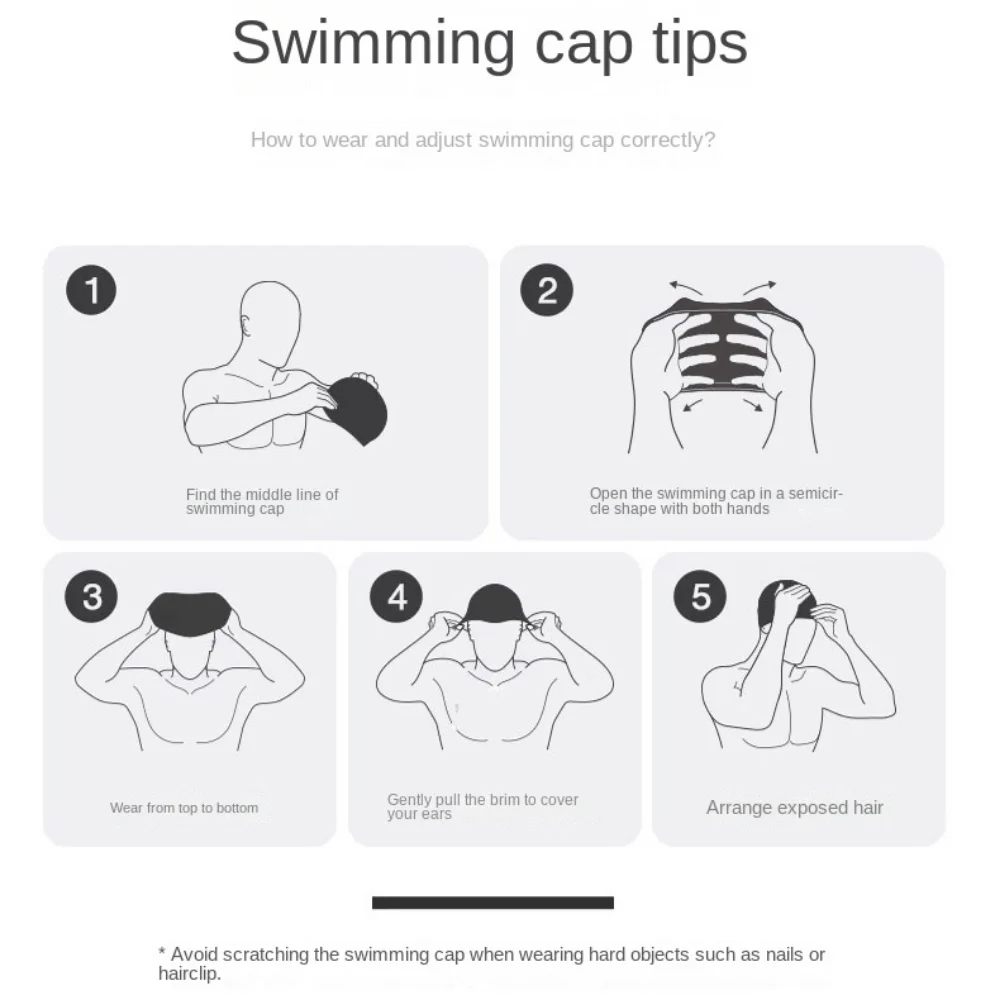 Swimming cap tips

How to wear and adjust swimming cap correctly?

1

Find the middle line of swimming cap

2

Open the swimming cap in a semicircle shape with both hands

3

Wear from top to bottom

4

Gently pull the brim to cover your ears

5

Arrange exposed hair

* Avoid scratching the swimming cap when wearing hard objects such as nails or hairclip.