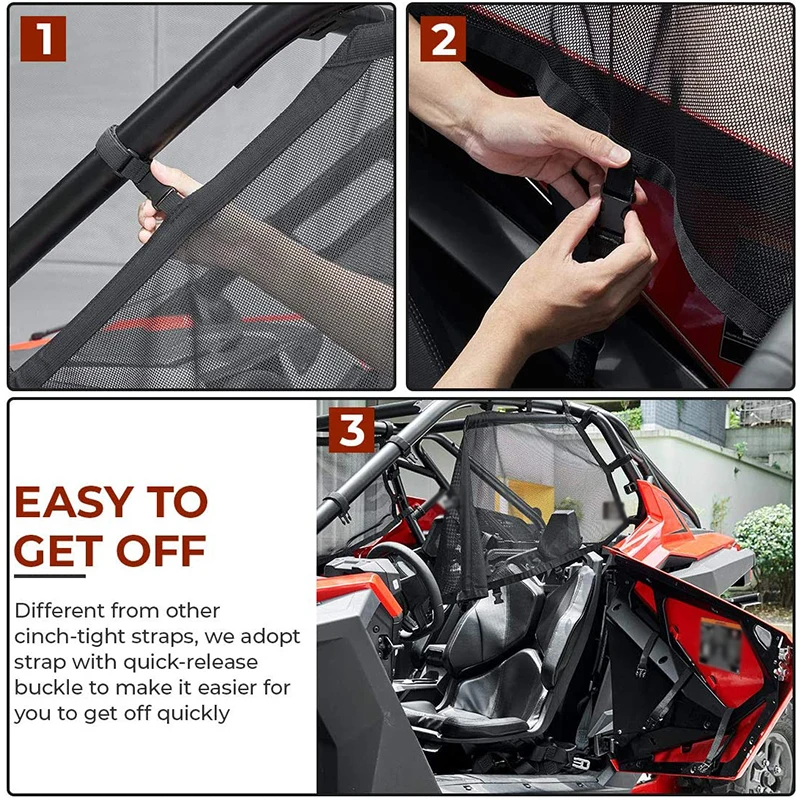 1

2

3

EASY TO GET OFF

Different from other cinch-tight straps, we adopt strap with quick-release buckle to make it easier for you to get off quickly