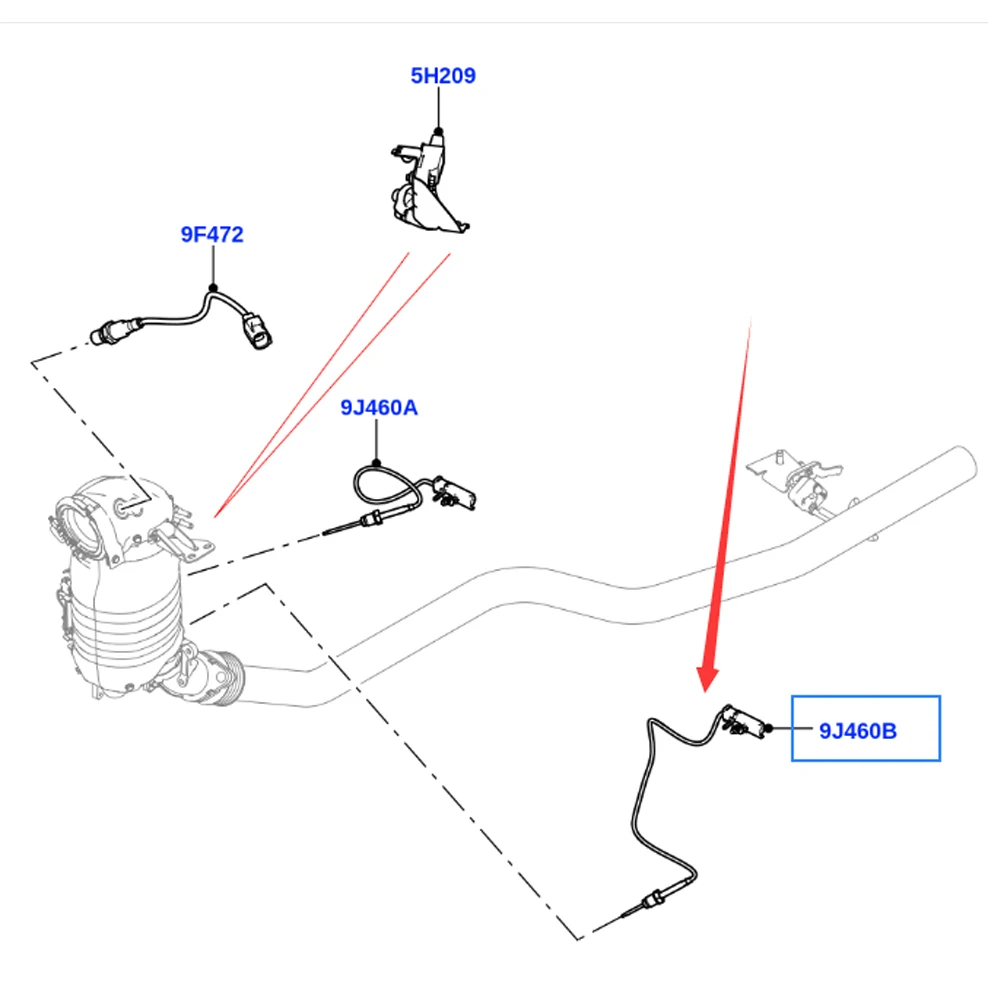 5H209

9F472

9J460A

9J460B