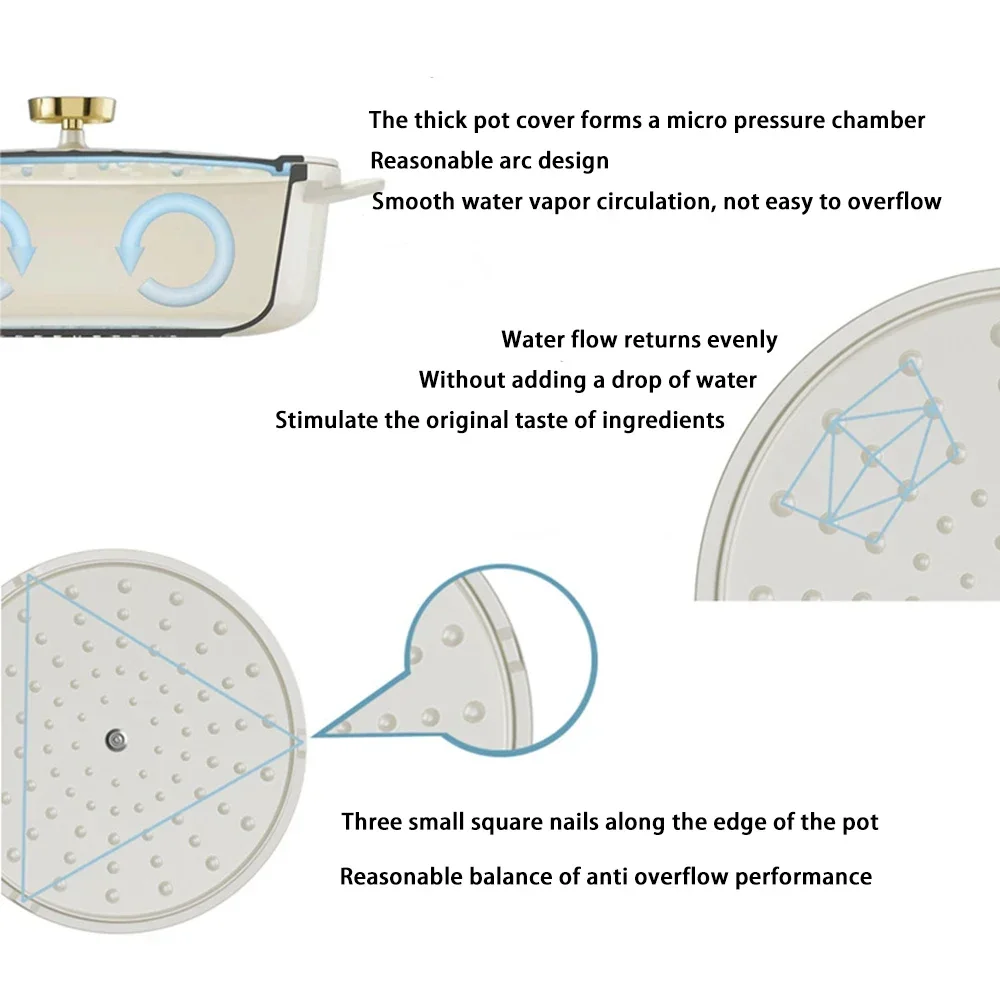 The thick pot cover forms a micro pressure chamber
Reasonable arc design
Smooth water vapor circulation, not easy to overflow

Water flow returns evenly
Without adding a drop of water
Stimulate the original taste of ingredients

Three small square nails along the edge of the pot

Reasonable balance of anti overflow performance