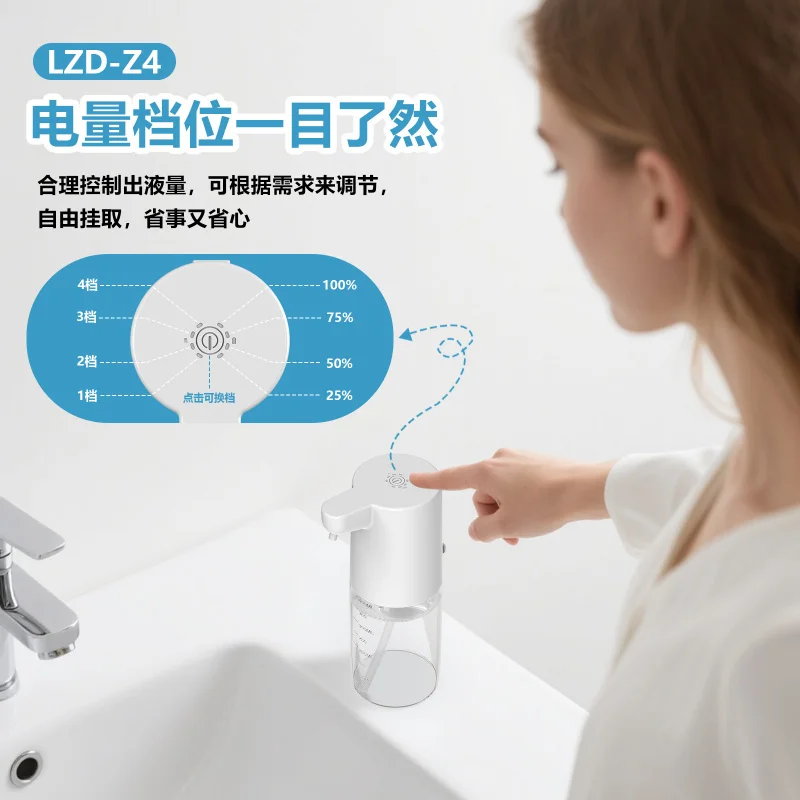 LZD-Z4

电量档位一目了然

合理控制出液量，可根据需求来调节，自由挂取，省事又省心

4档
3档
2档
1档
100%
75%
50%
25%
点击可换档