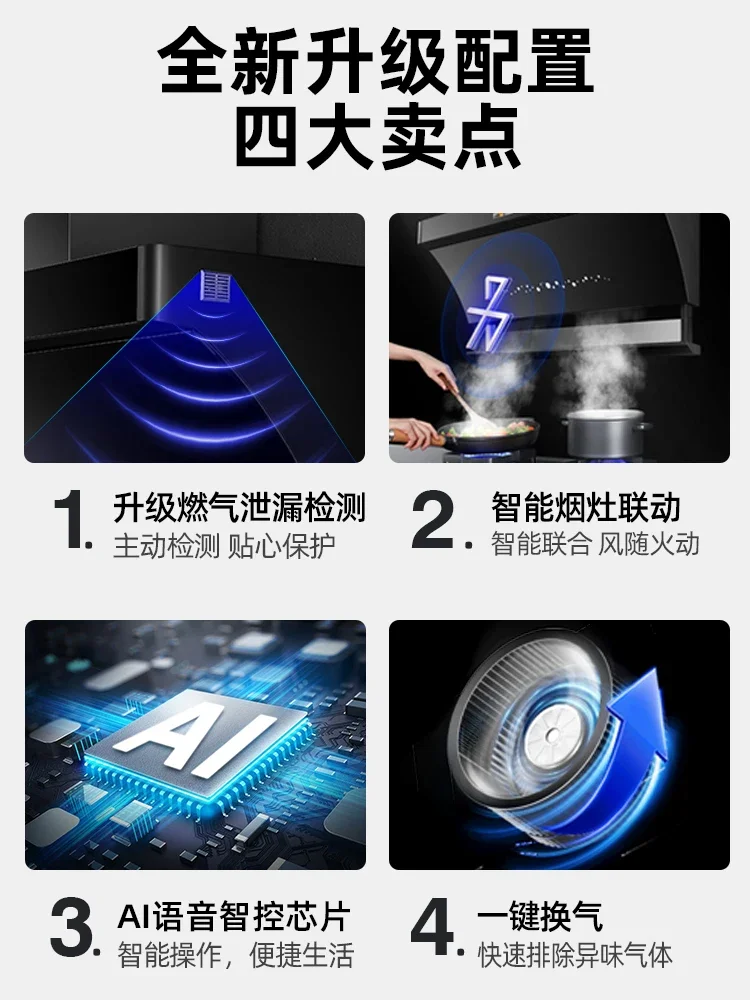 全新升级配置
四大卖点

1. 升级燃气泄漏检测
主动检测 贴心保护

2. 智能烟灶联动
智能联合 风随火动

AI

3. AI语音智控芯片
智能操作，便捷生活

4. 一键换气
快速排除异味气体