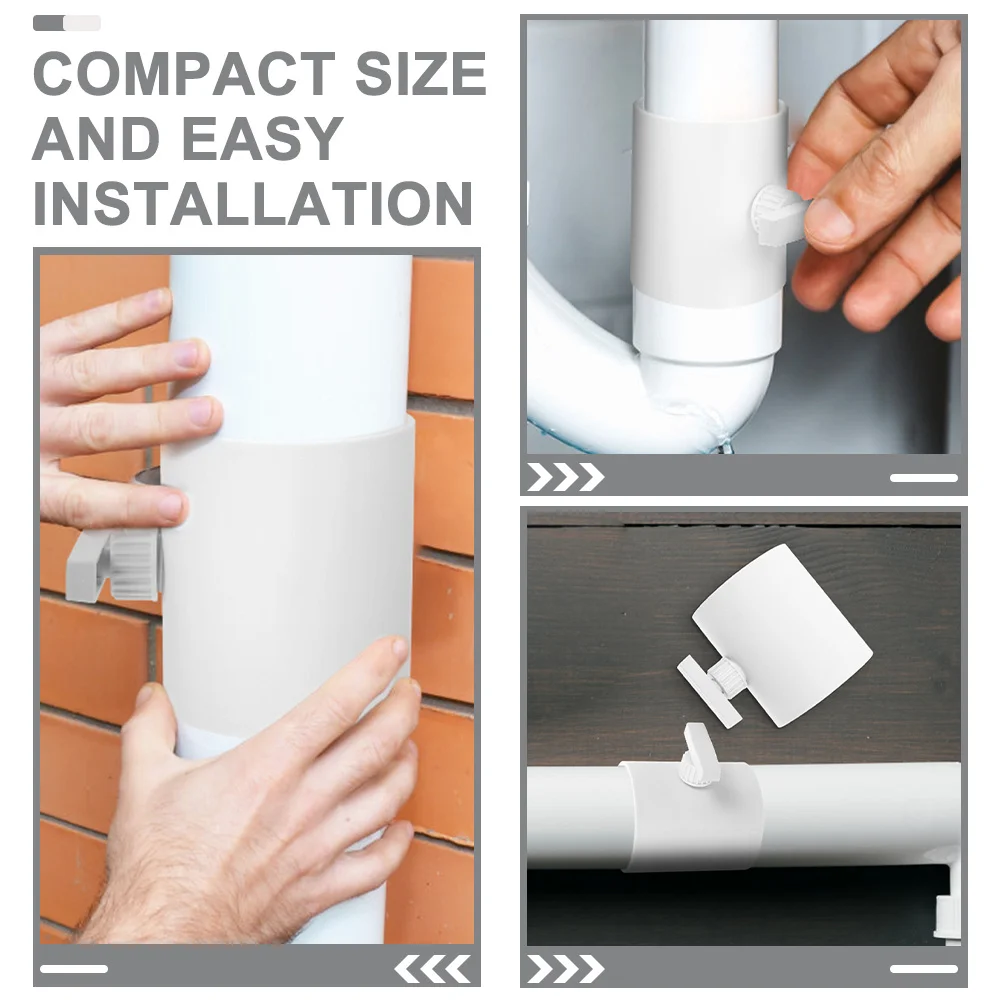 COMPACT SIZE AND EASY INSTALLATION