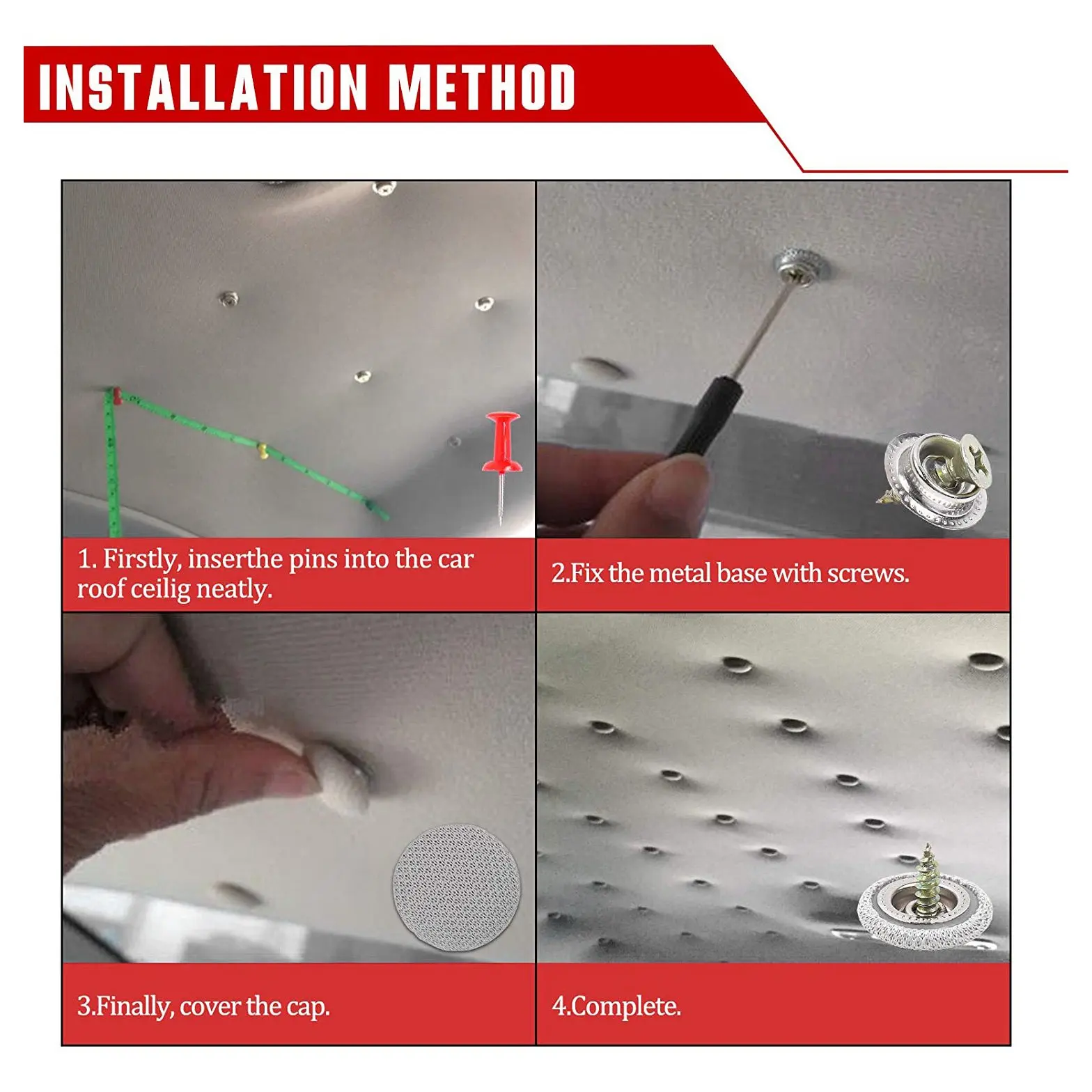 INSTALLATION METHOD

1. Firstly, inserthe pins into the car roof ceilig neatly.

2.Fix the metal base with screws.

3.Finally, cover the cap.

4.Complete.