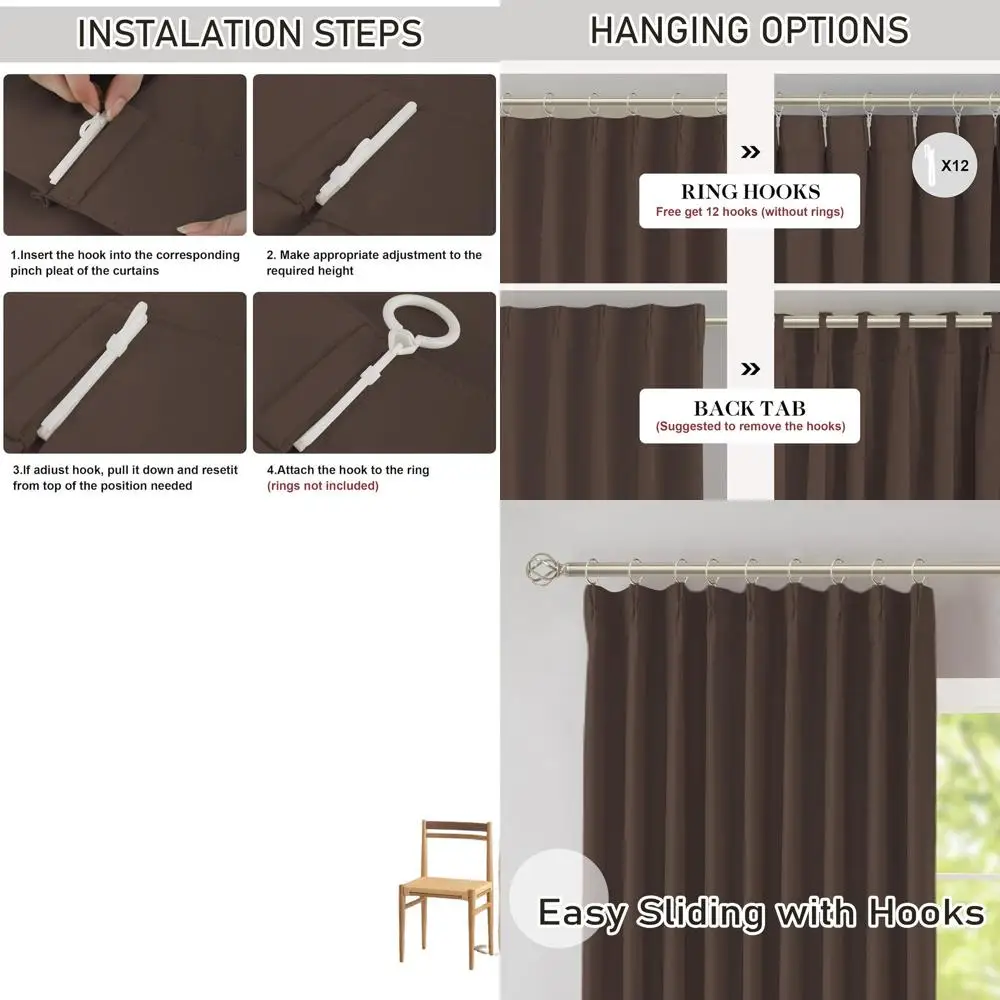 INSTALATION STEPS

1.Insert the hook into the corresponding pinch pleat of the curtains

2. Make appropriate adjustment to the required height

3.If adiust hook, pull it down and resetit from top of the position needed

4.Attach the hook to the ring (rings not included)

HANGING OPTIONS

X12

RING HOOKS
Free get 12 hooks (without rings)

BACK TAB
(Suggested to remove the hooks)

Easy Sliding with Hooks