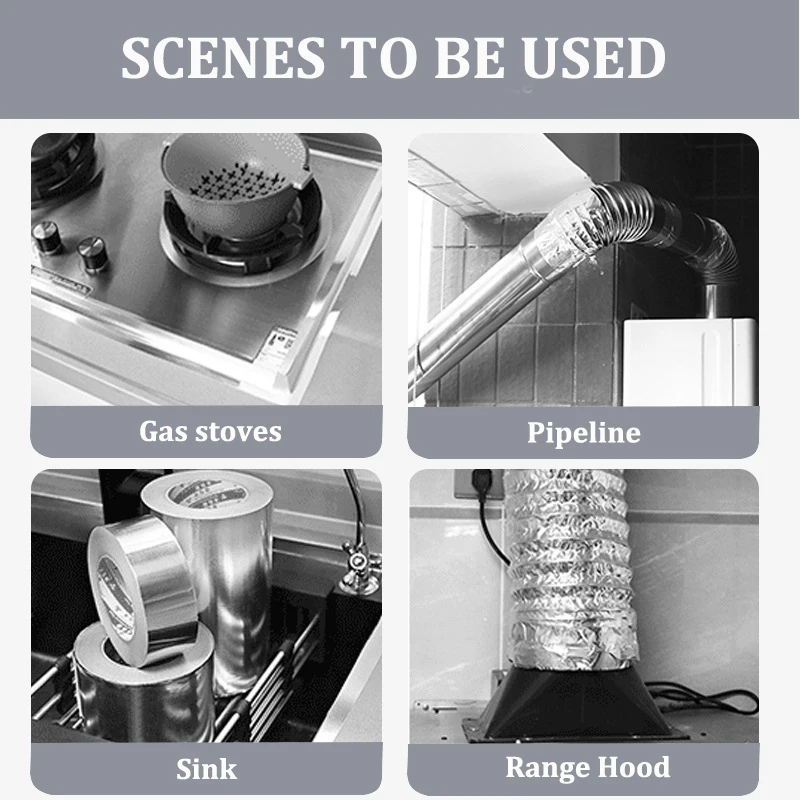 SCENES TO BE USED

Gas stoves

Pipeline

Sink

Range Hood