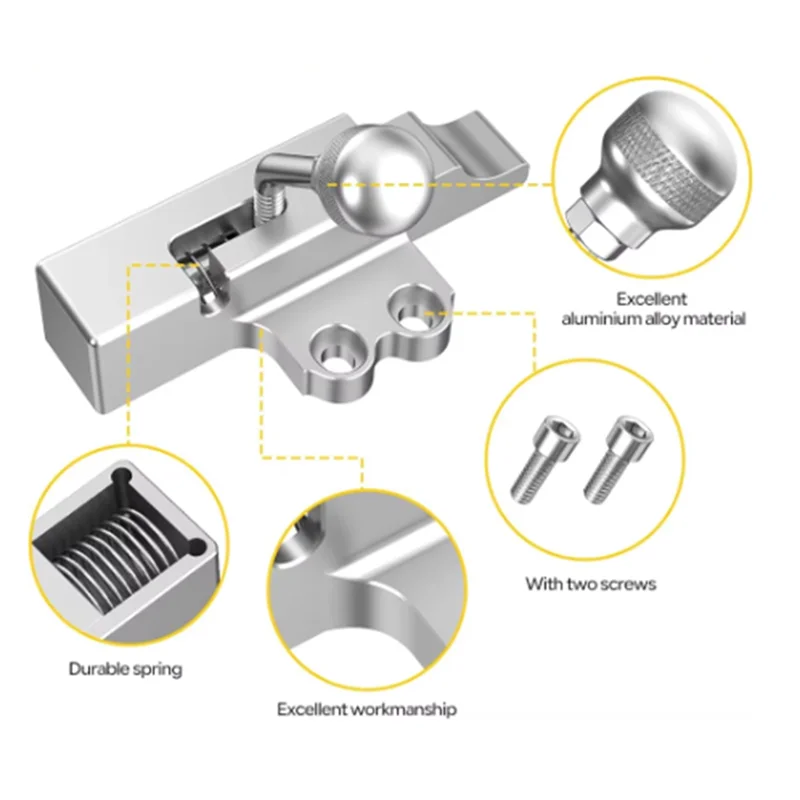 Excellent aluminium alloy material

With two screws

Durable spring

Excellent workmanship