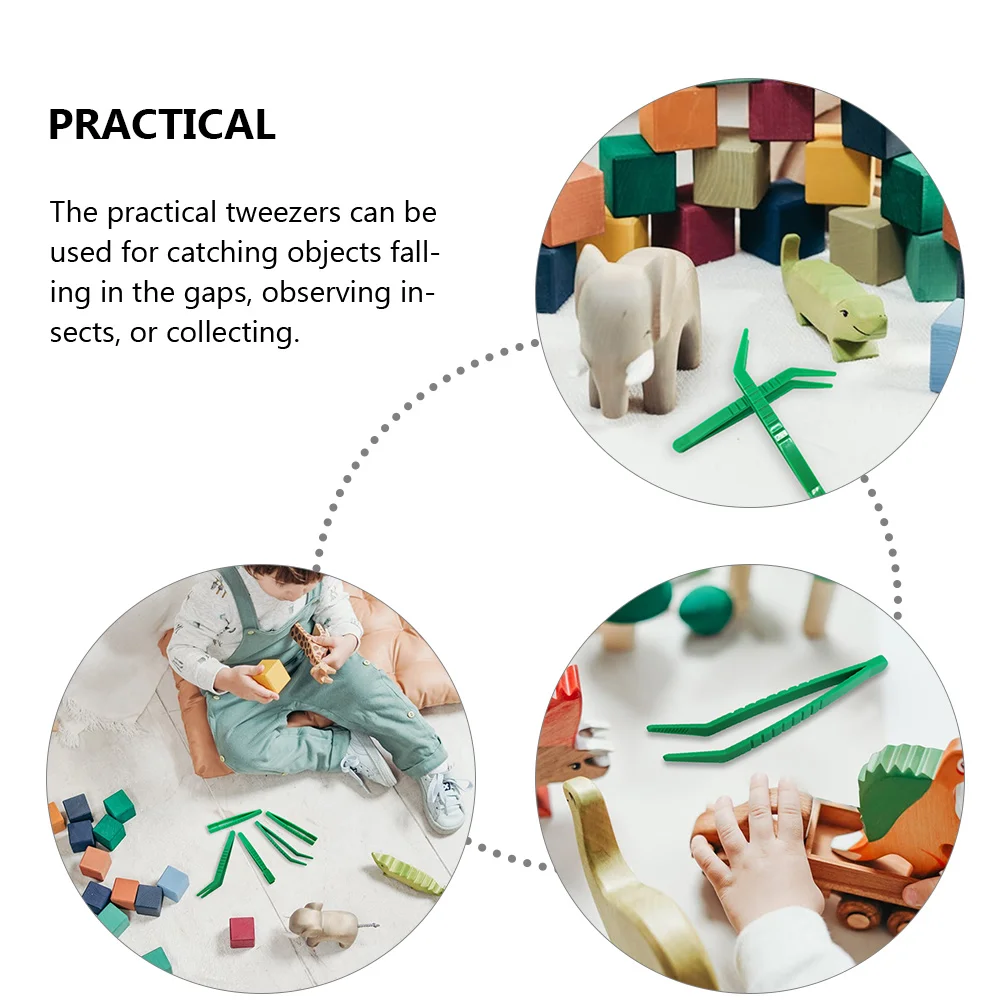 PRACTICAL

The practical tweezers can be used for catching objects falling in the gaps, observing insects, or collecting.