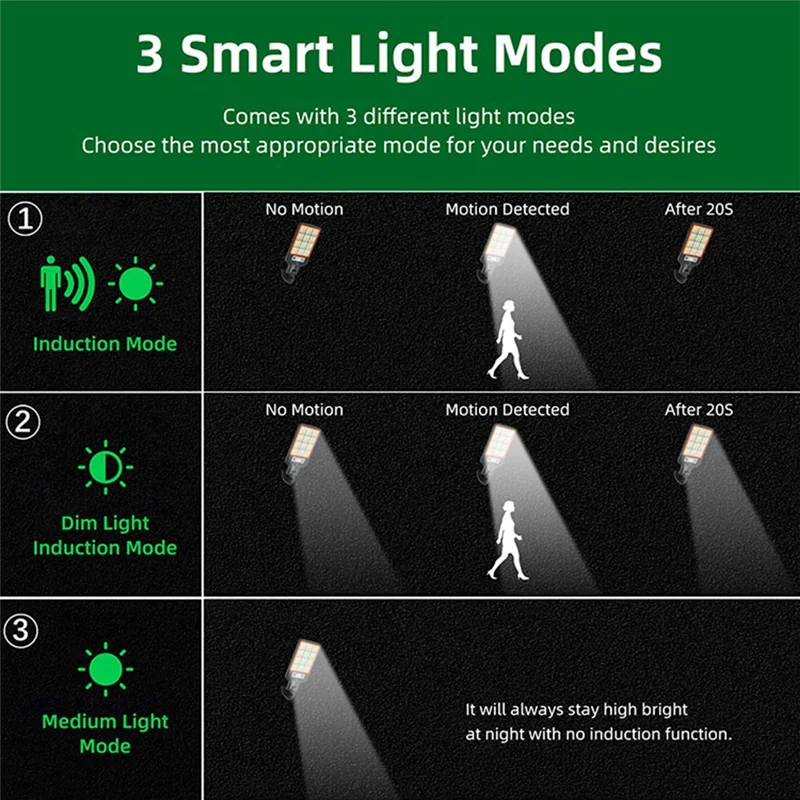 3 Smart Light Modes

Comes with 3 different light modes
Choose the most appropriate mode for your needs and desires

①

Induction Mode

No Motion

Motion Detected

After 20S

②

Dim Light Induction Mode

No Motion

Motion Detected

After 20S

③

Medium Light Mode

It will always stay high bright at night with no induction function.