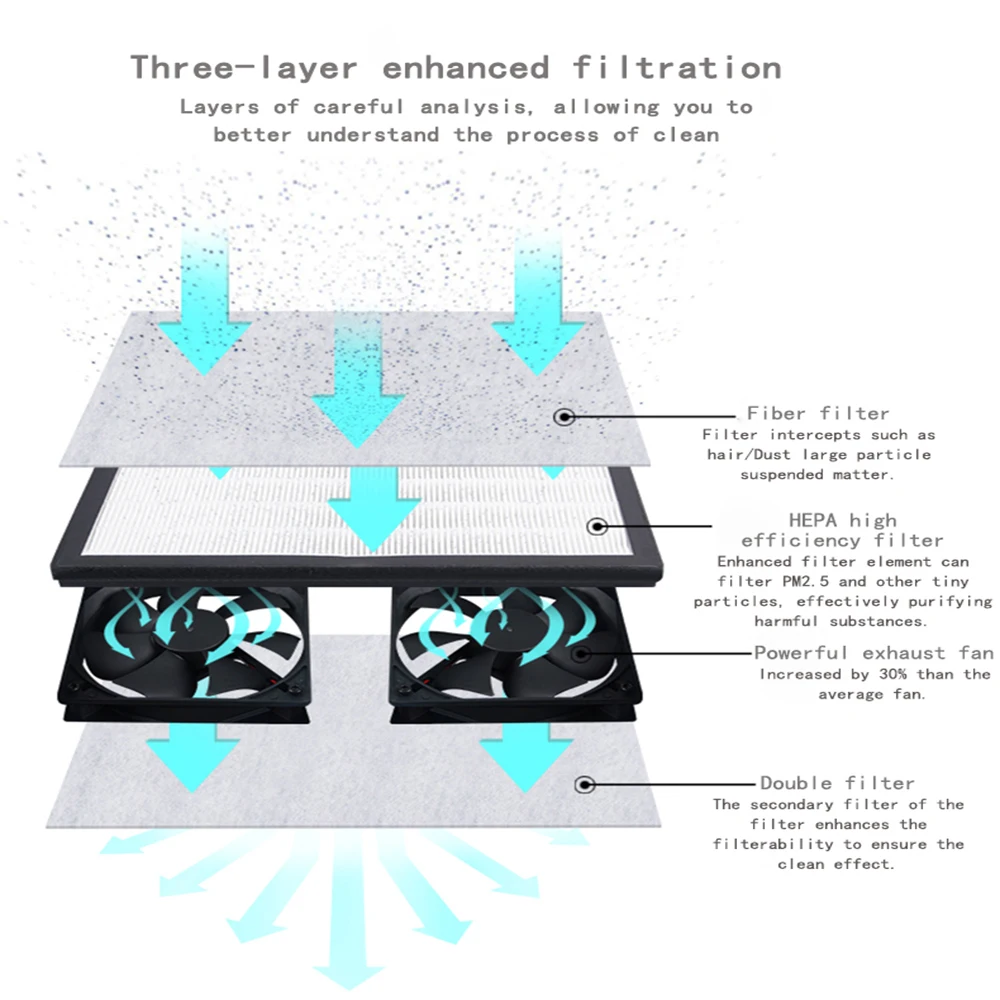 Three-layer enhanced filtration

Layers of careful analysis, allowing you to better understand the process of clean

Fiber filter
Filter intercepts such as hair/Dust large particle suspended matter.

HEPA high efficiency filter
Enhanced filter element can filter PM2.5 and other tiny particles, effectively purifying harmful substances.

Powerful exhaust fan
Increased by 30% than the average fan.

Double filter
The secondary filter of the filter enhances the filterability to ensure the clean effect.