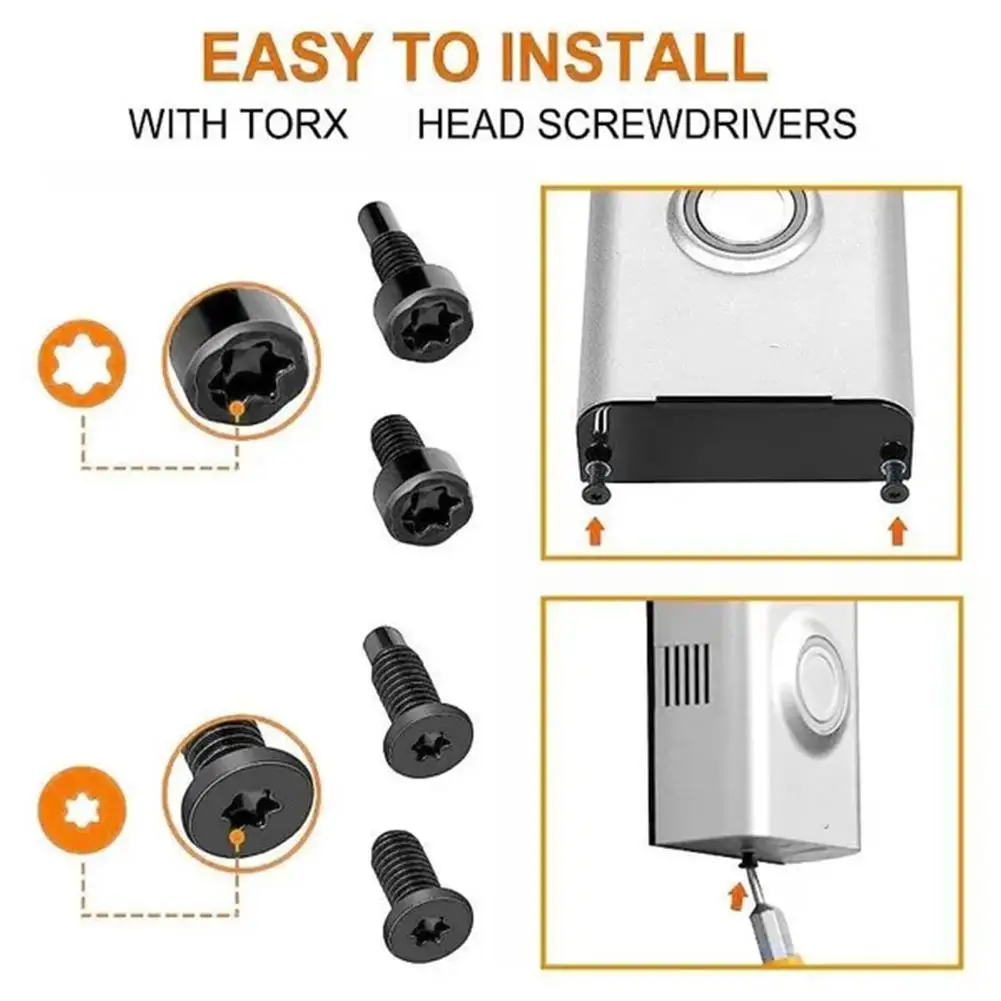 EASY TO INSTALL
WITH TORX HEAD SCREWDRIVERS