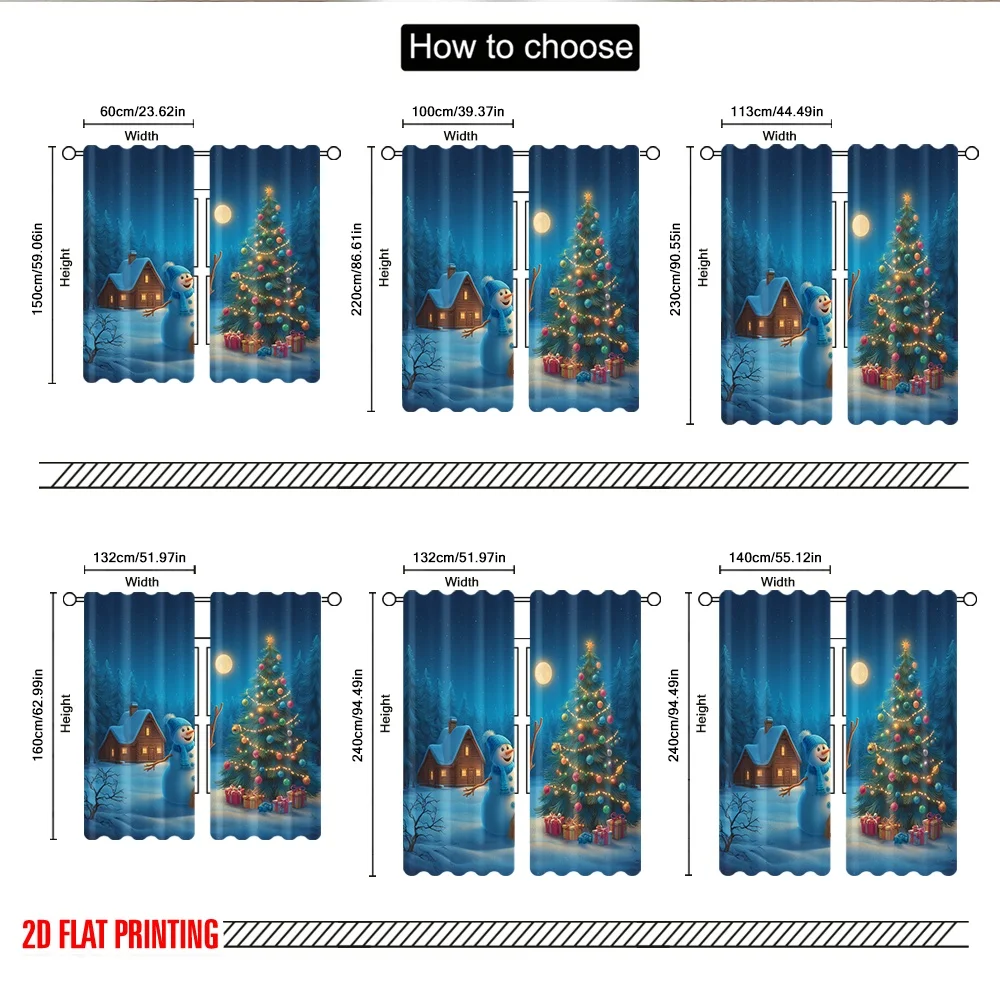 How to choose

60cm/23.62in
Width
150cm/59.06in
Height

100cm/39.37in
Width
220cm/86.61in
Height

113cm/44.49in
Width
230cm/90.55in
Height

132cm/51.97in
Width
160cm/62.99in
Height

132cm/51.97in
Width
240cm/94.49in
Height

140cm/55.12in
Width
240cm/94.49in
Height

2D FLAT PRINTING