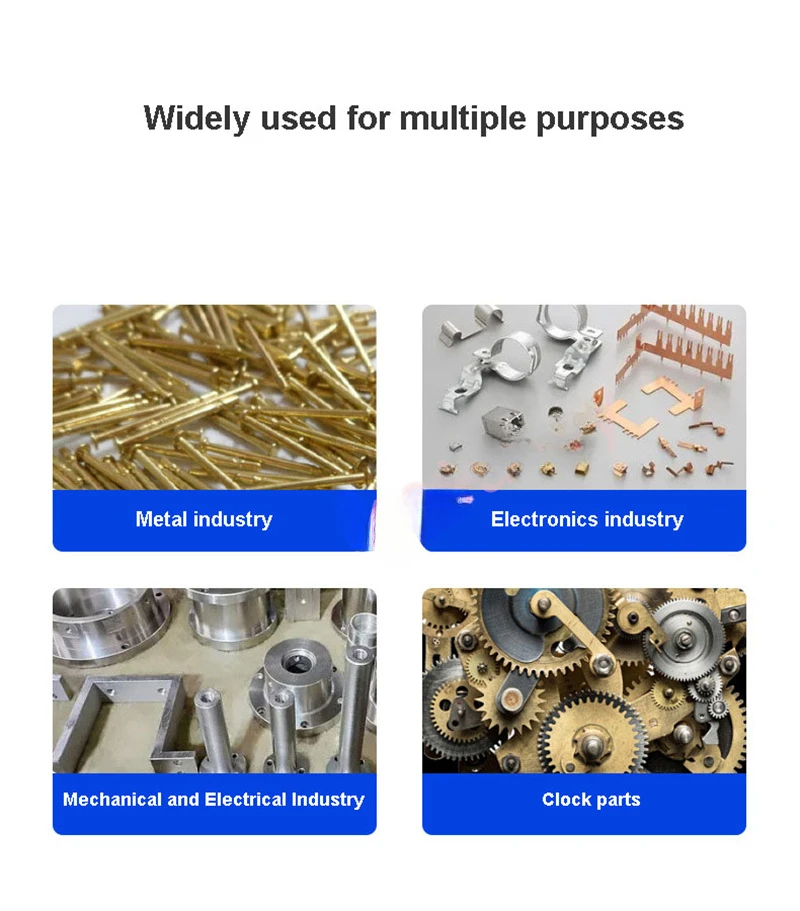 Widely used for multiple purposes

Metal industry

Electronics industry

Mechanical and Electrical Industry

Clock parts