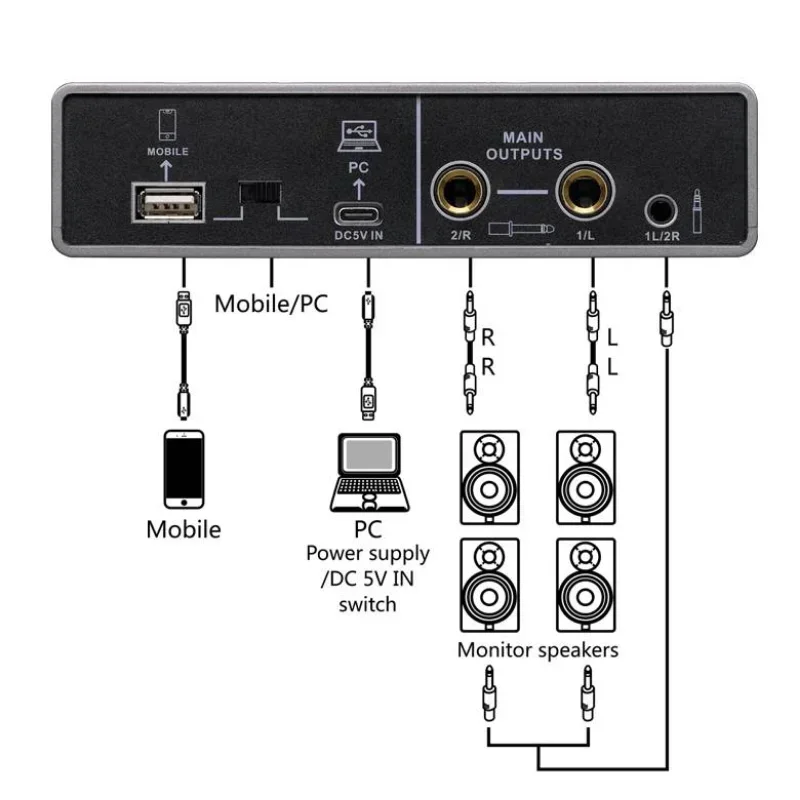 MOBILE

PC

DC5V IN

MAIN OUTPUTS

2/R

1/L

1L/2R

Mobile/PC

R
R

L
L

Mobile

PC
Power supply
/DC 5V IN
switch

Monitor speakers