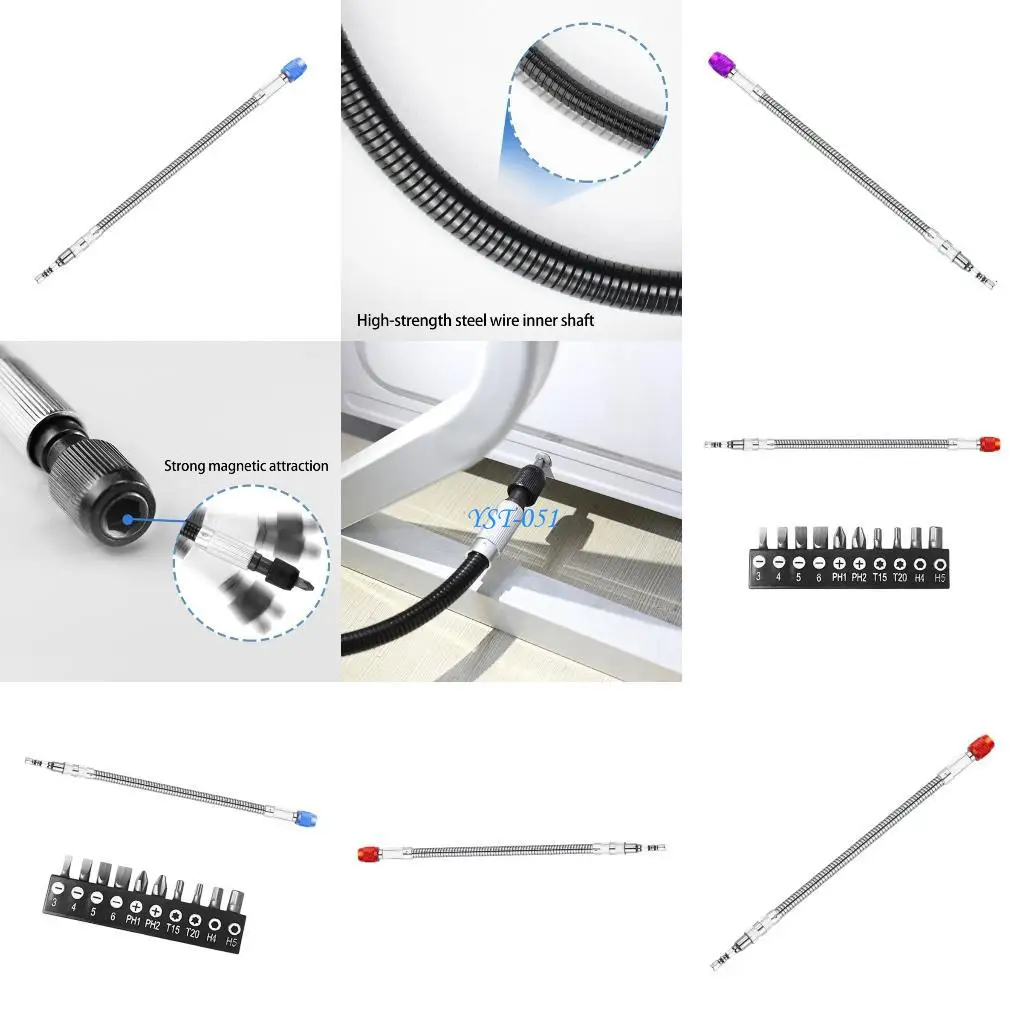 High-strength steel wire inner shaft

Strong magnetic attraction

YST-051

3 4 5 6 PH1 PH2 T15 T20 H4 H5

3 4 5 6 PH1 PH2 T15 T20 H4 H5