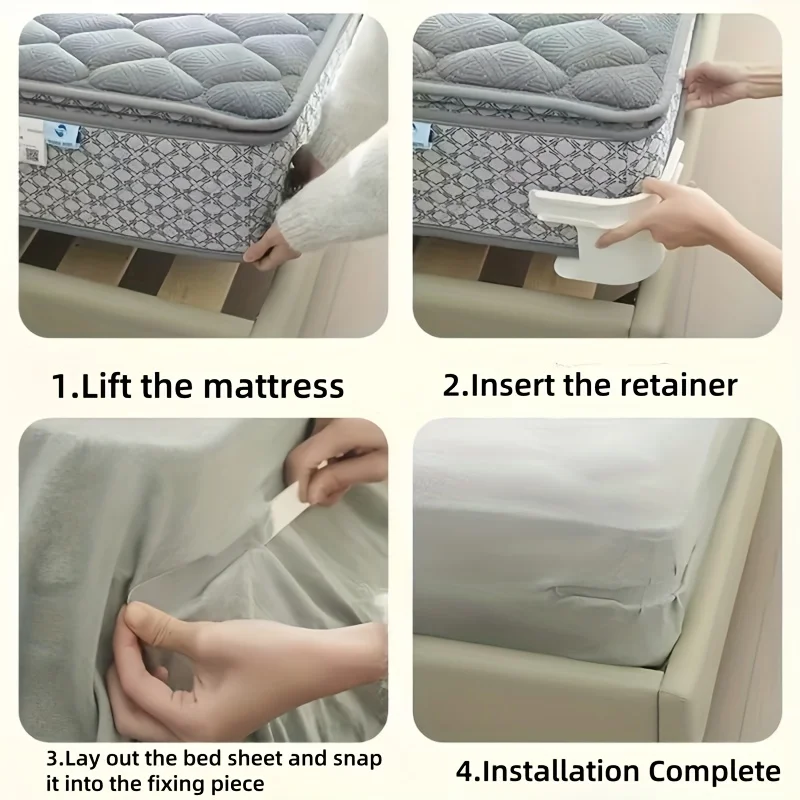 1.Lift the mattress

2.Insert the retainer

3.Lay out the bed sheet and snap it into the fixing piece

4.Installation Complete