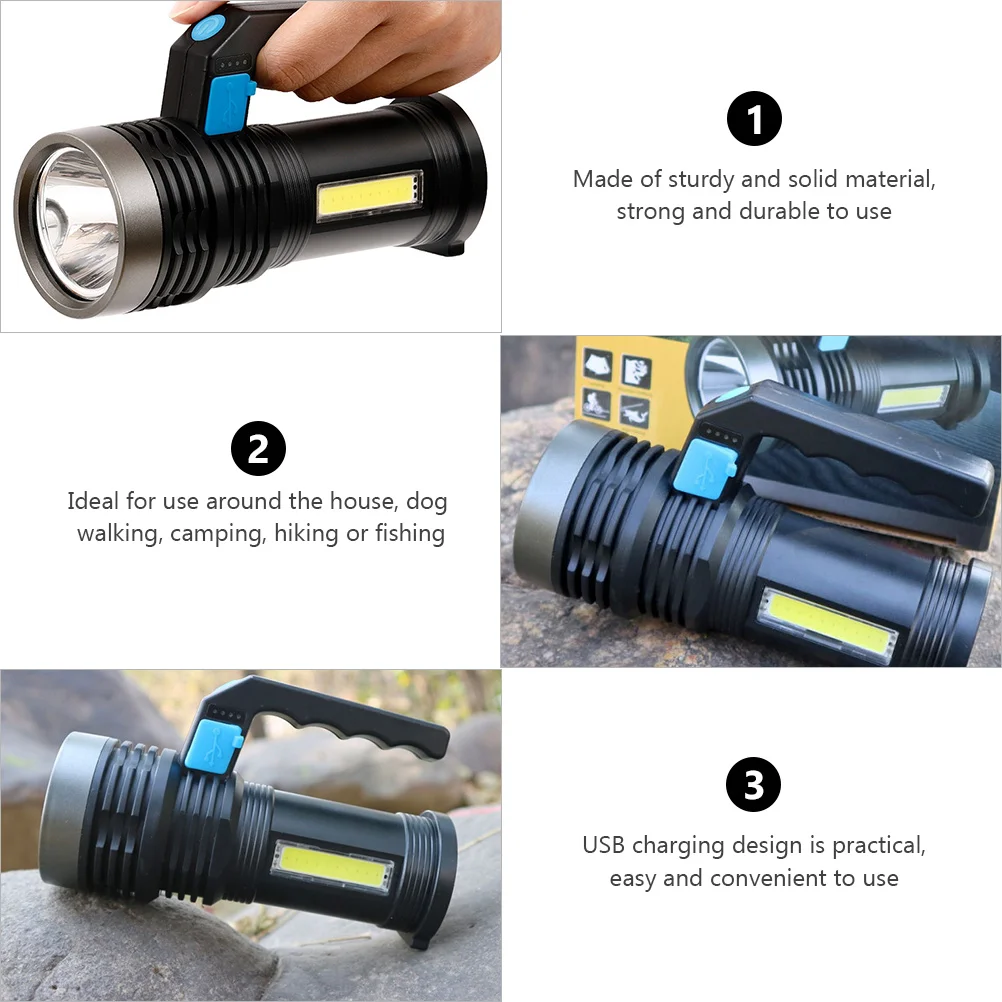 1

Made of sturdy and solid material, strong and durable to use

2

Ideal for use around the house, dog walking, camping, hiking or fishing

3

USB charging design is practical, easy and convenient to use