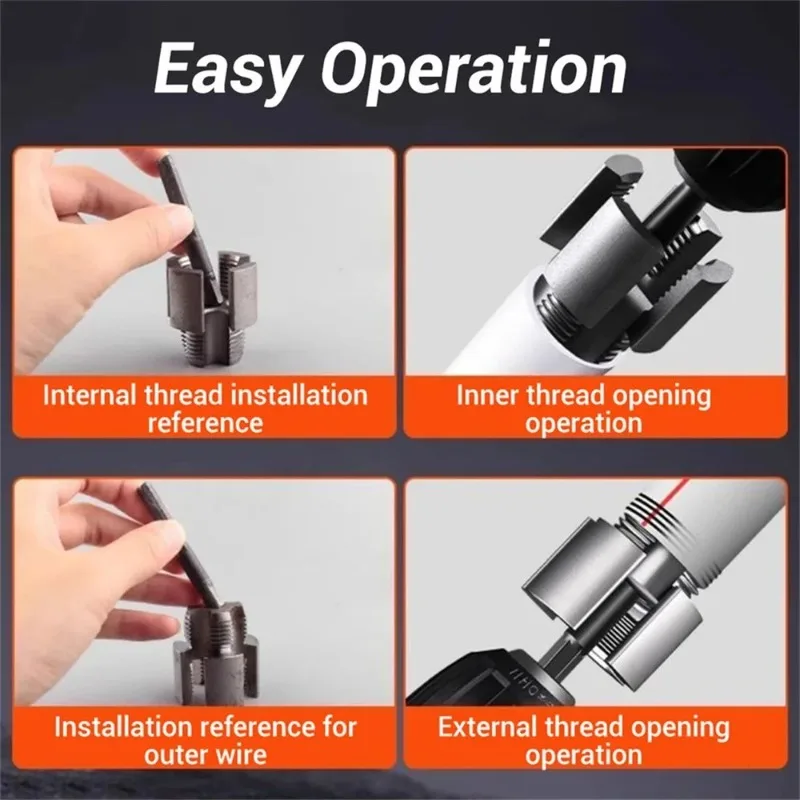 Easy Operation

Internal thread installation reference

Inner thread opening operation

Installation reference for outer wire

External thread opening operation