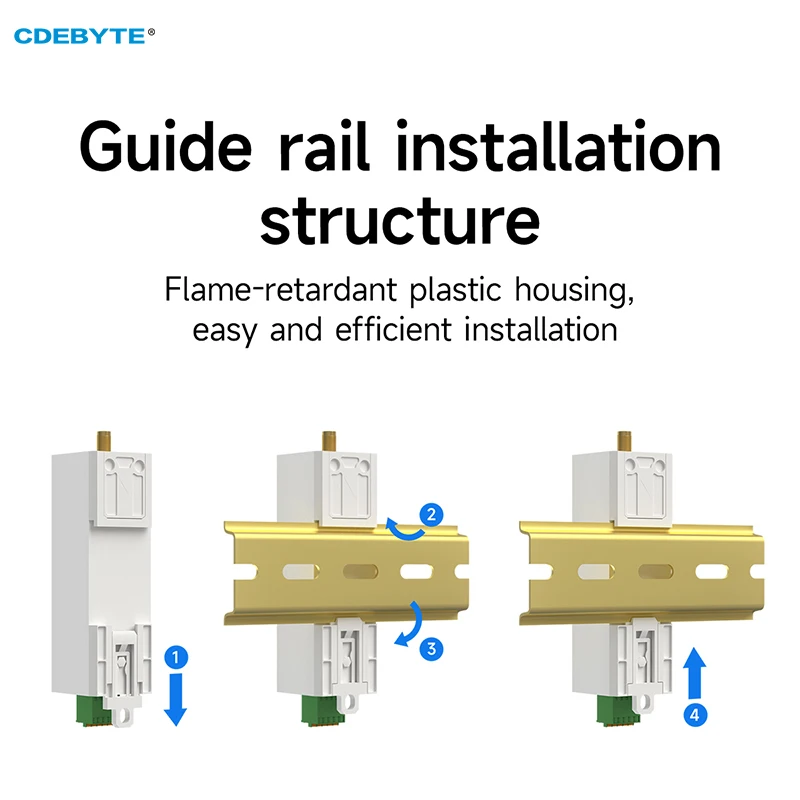 CDEBYTE®

Guide rail installation structure

Flame-retardant plastic housing, easy and efficient installation

1

2

3

4