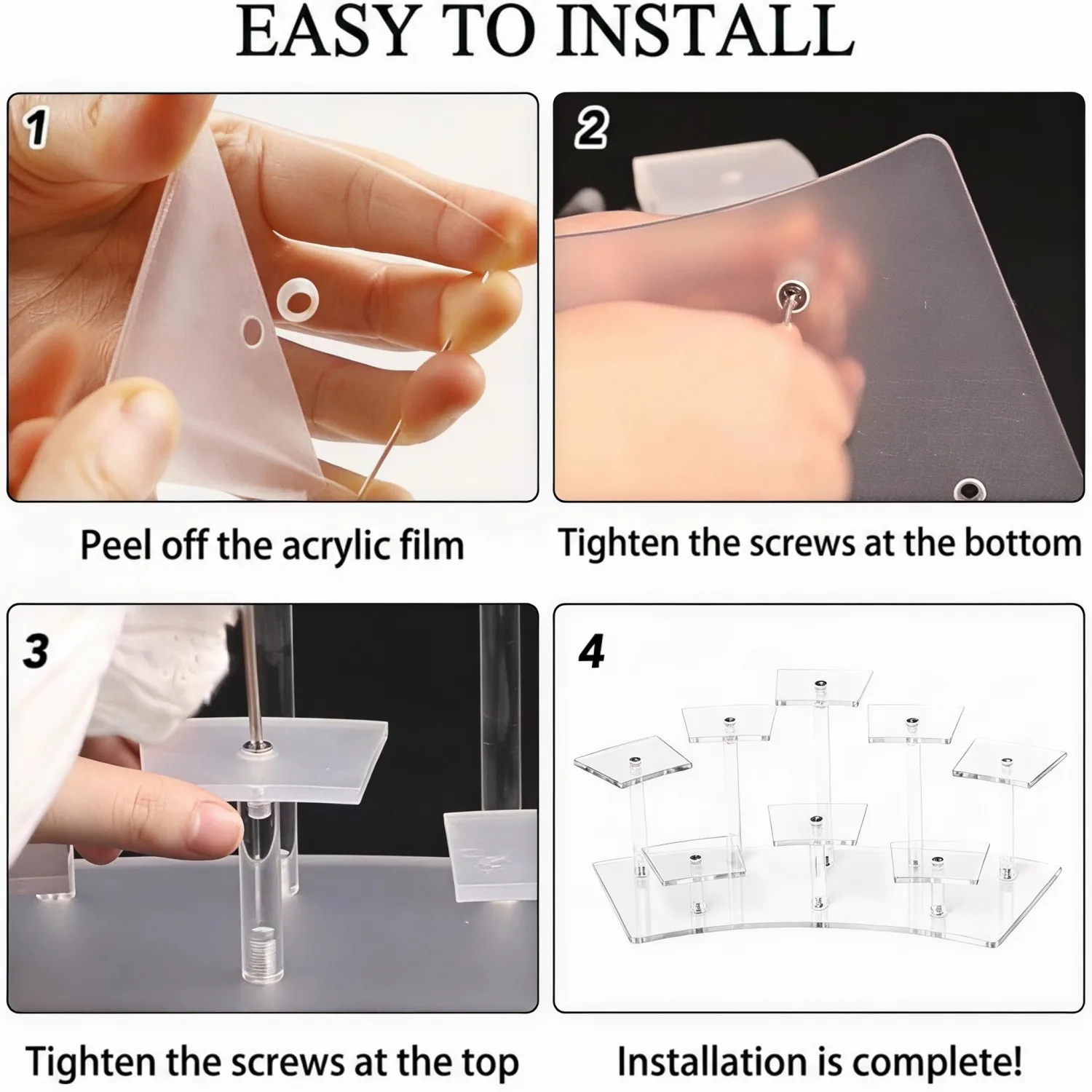 EASY TO INSTALL

1

Peel off the acrylic film

2

Tighten the screws at the bottom

3

Tighten the screws at the top

4

Installation is complete!