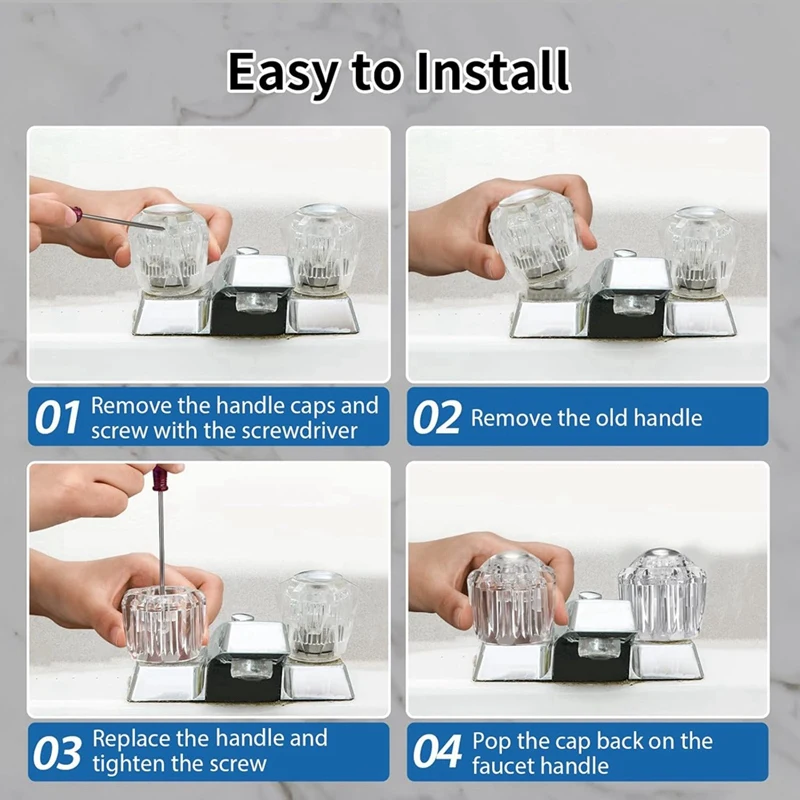 Easy to Install

01 Remove the handle caps and screw with the screwdriver

02 Remove the old handle

03 Replace the handle and tighten the screw

04 Pop the cap back on the faucet handle