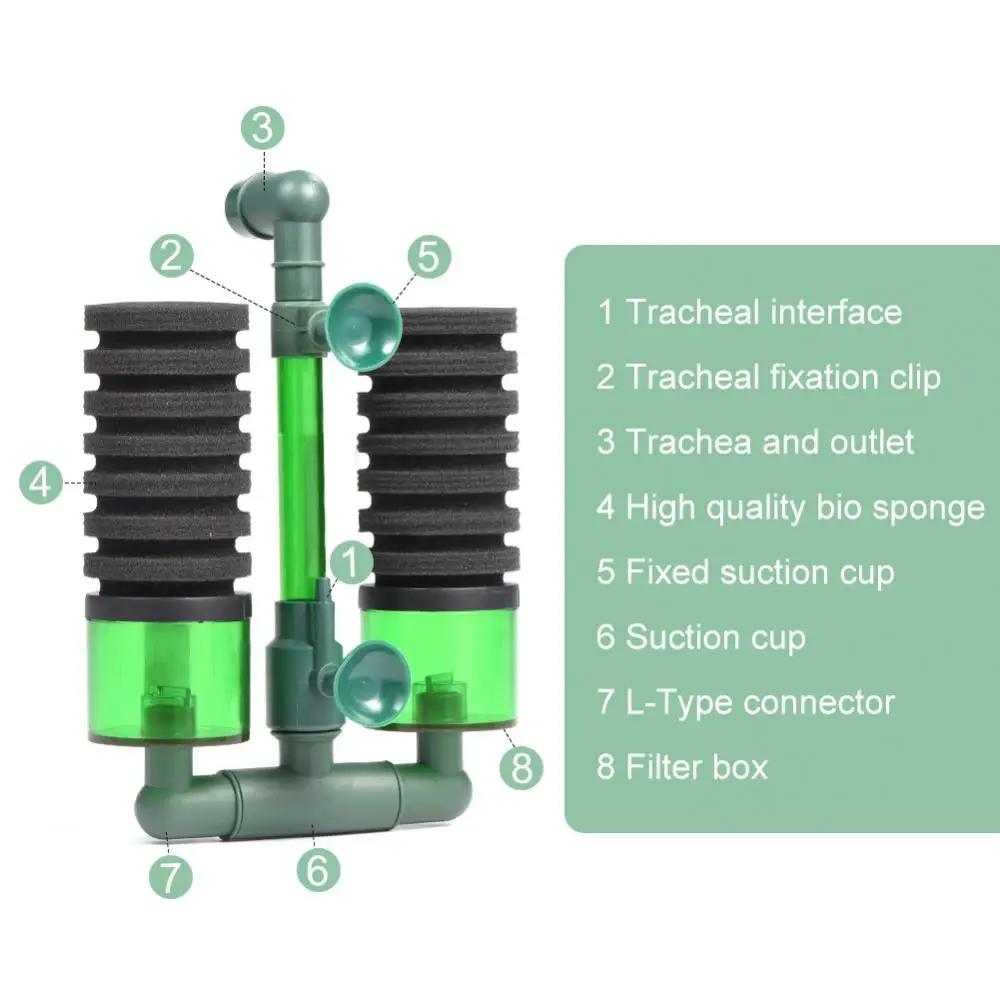 3
2
5
4
1
8
7
6

1 Tracheal interface
2 Tracheal fixation clip
3 Trachea and outlet
4 High quality bio sponge
5 Fixed suction cup
6 Suction cup
7 L-Type connector
8 Filter box