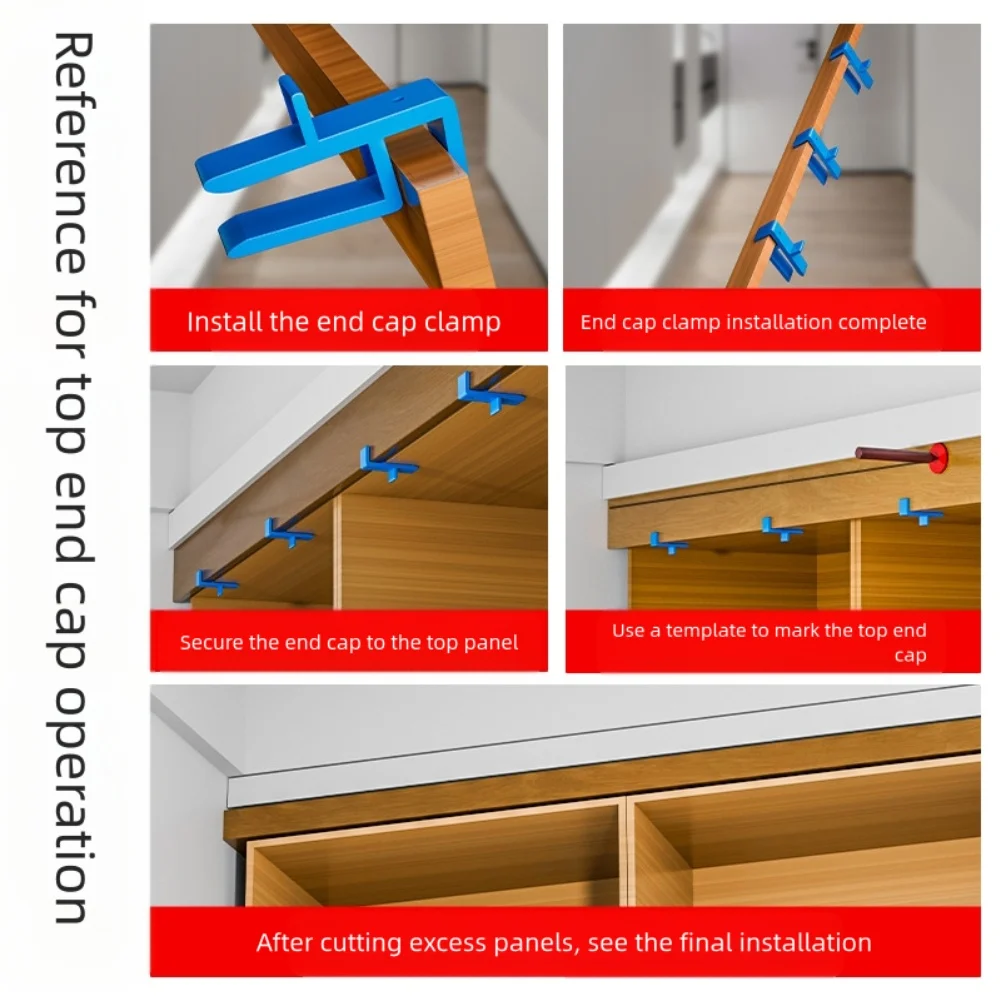 Reference for top end cap operation

Install the end cap clamp

End cap clamp installation complete

Secure the end cap to the top panel

Use a template to mark the top end cap

After cutting excess panels, see the final installation