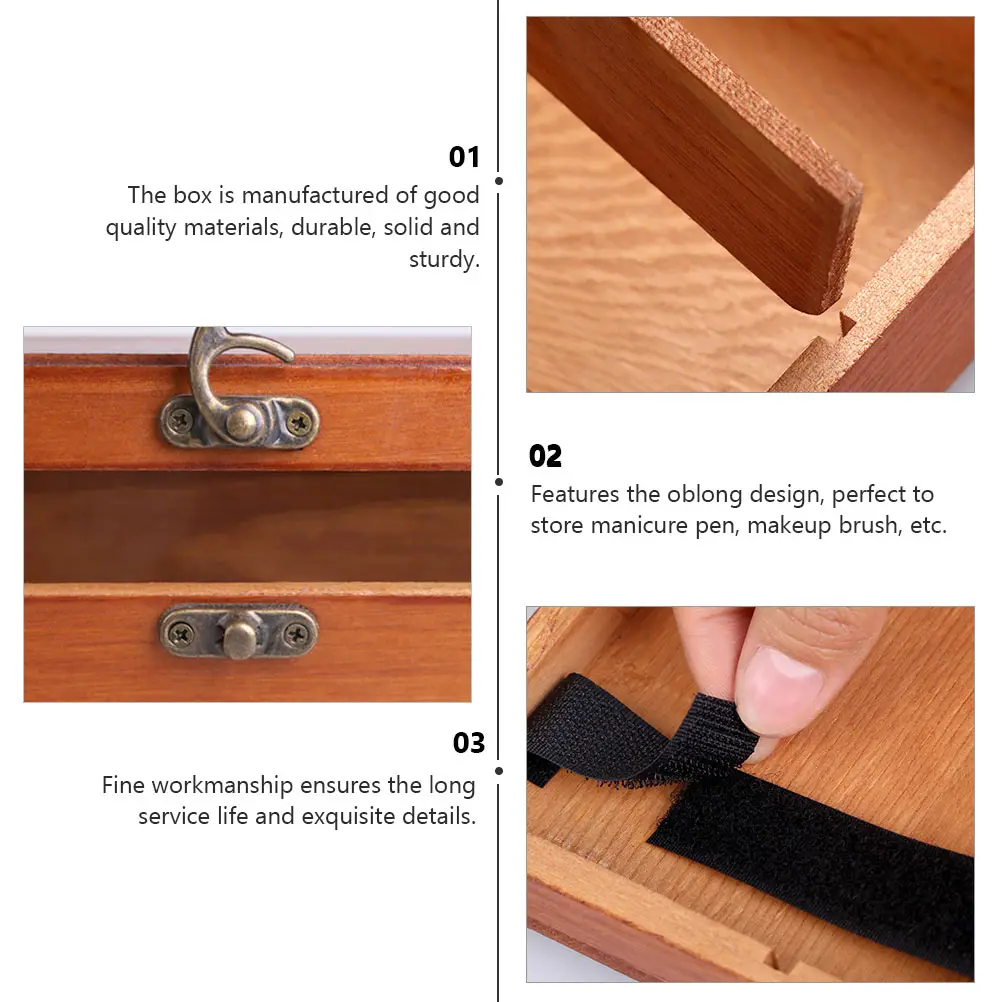 01
The box is manufactured of good quality materials, durable, solid and sturdy.

02
Features the oblong design, perfect to store manicure pen, makeup brush, etc.

03
Fine workmanship ensures the long service life and exquisite details.