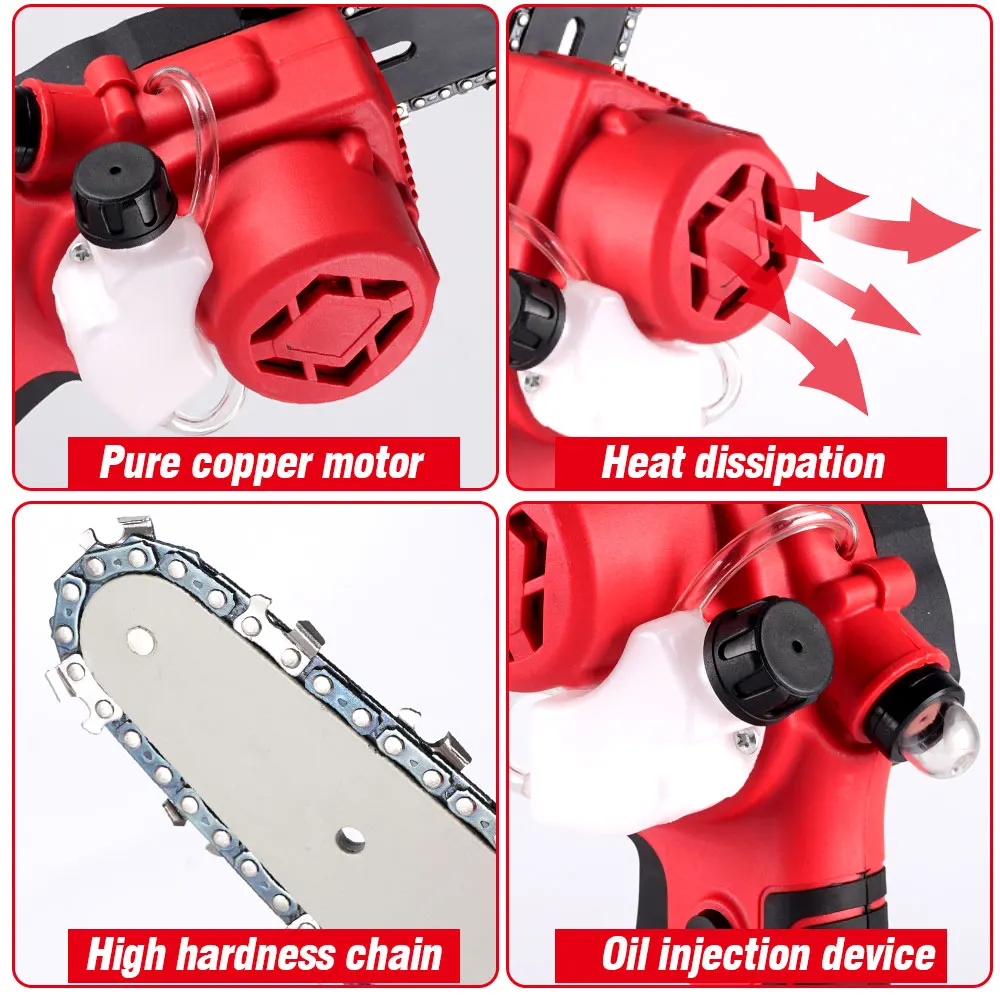 Pure copper motor

Heat dissipation

High hardness chain

Oil injection device