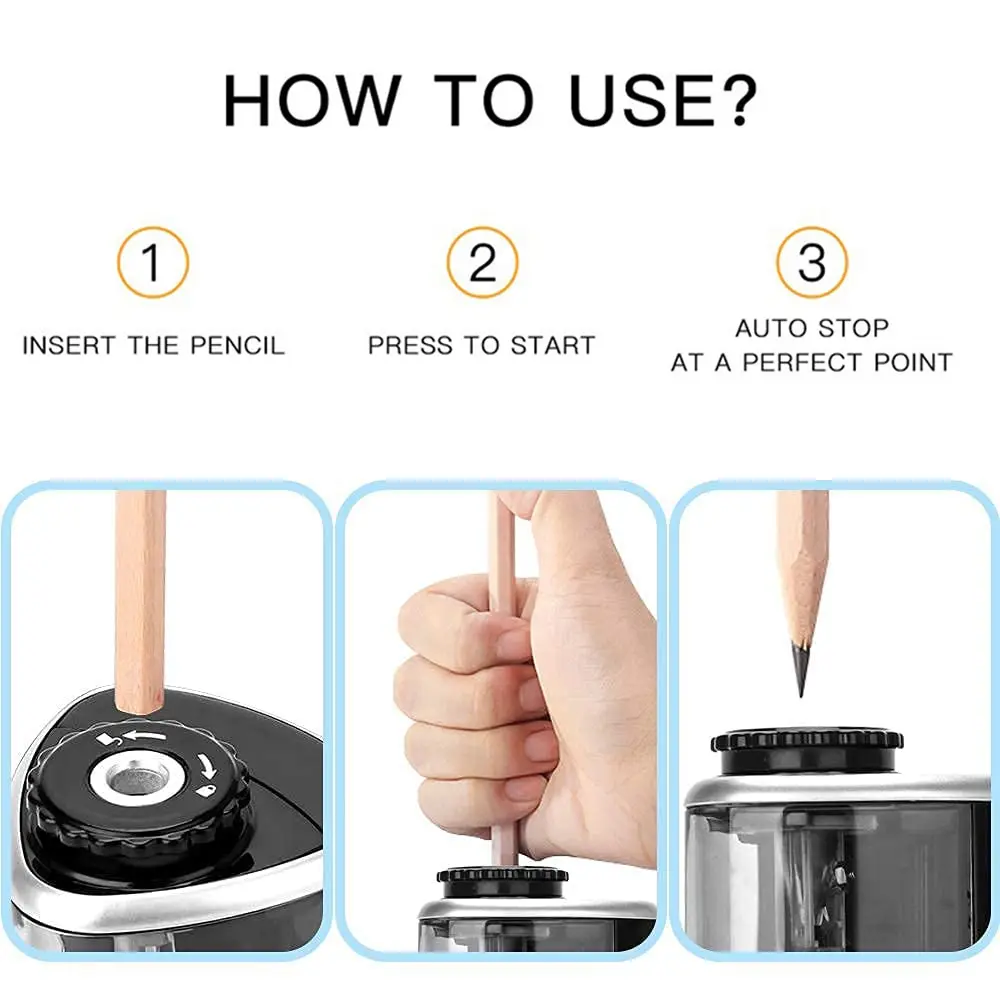 HOW TO USE?

1
INSERT THE PENCIL

2
PRESS TO START

3
AUTO STOP
AT A PERFECT POINT