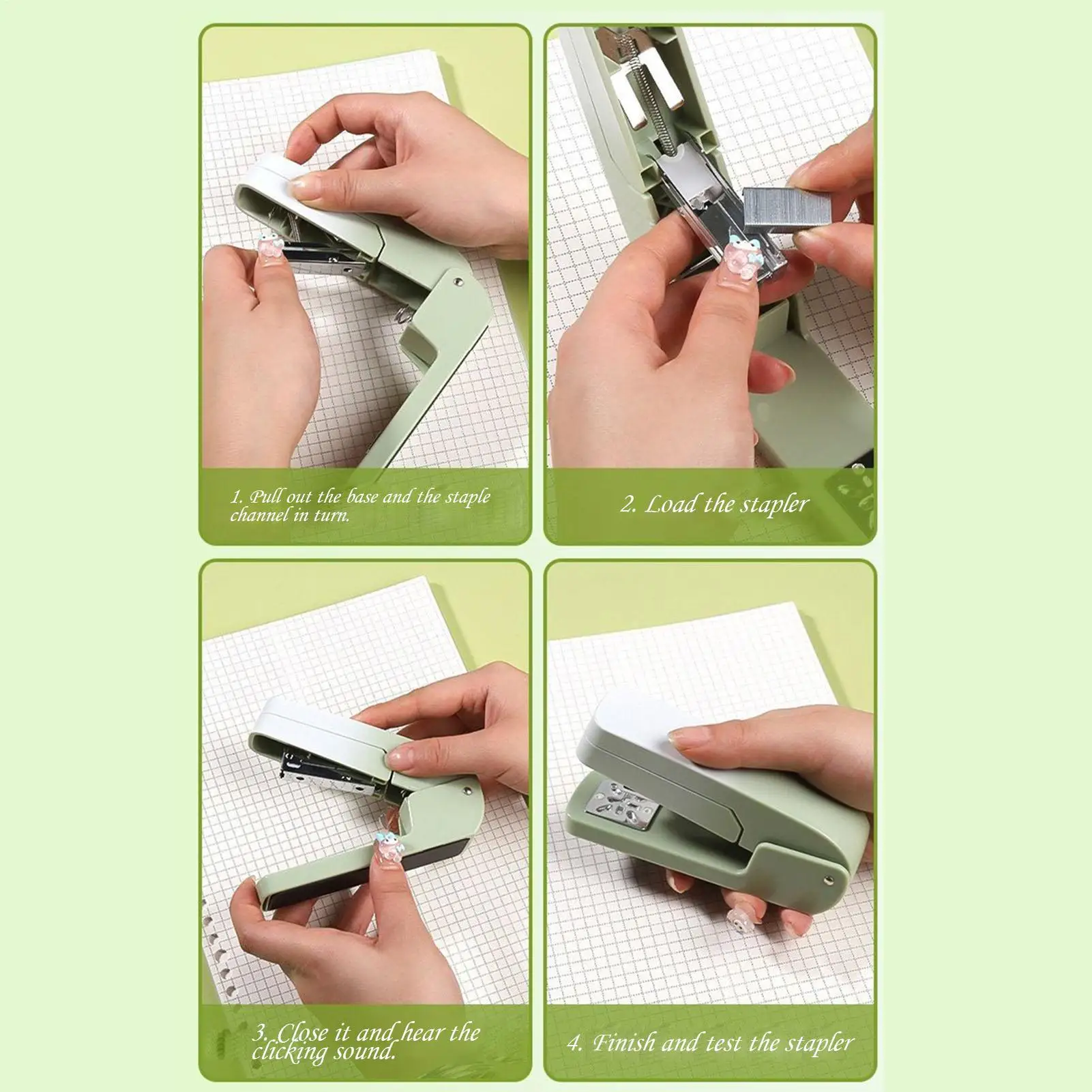 1. Pull out the base and the staple channel in turn.

2. Load the stapler

3. Close it and hear the clicking sound.

4. Finish and test the stapler