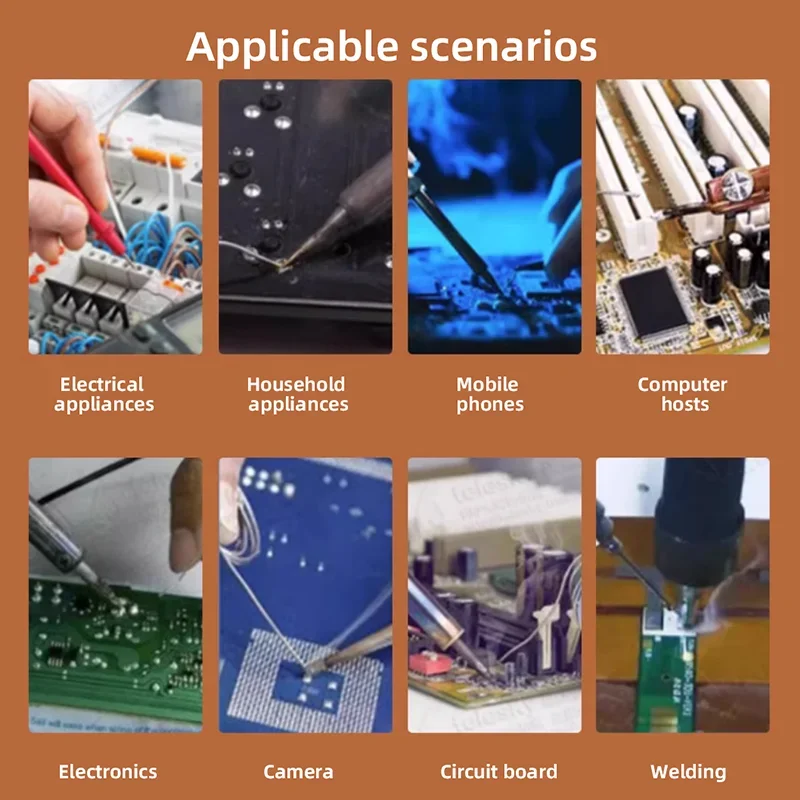 Applicable scenarios

Electrical appliances

Household appliances

Mobile phones

Computer hosts

Electronics

Camera

Circuit board

Welding