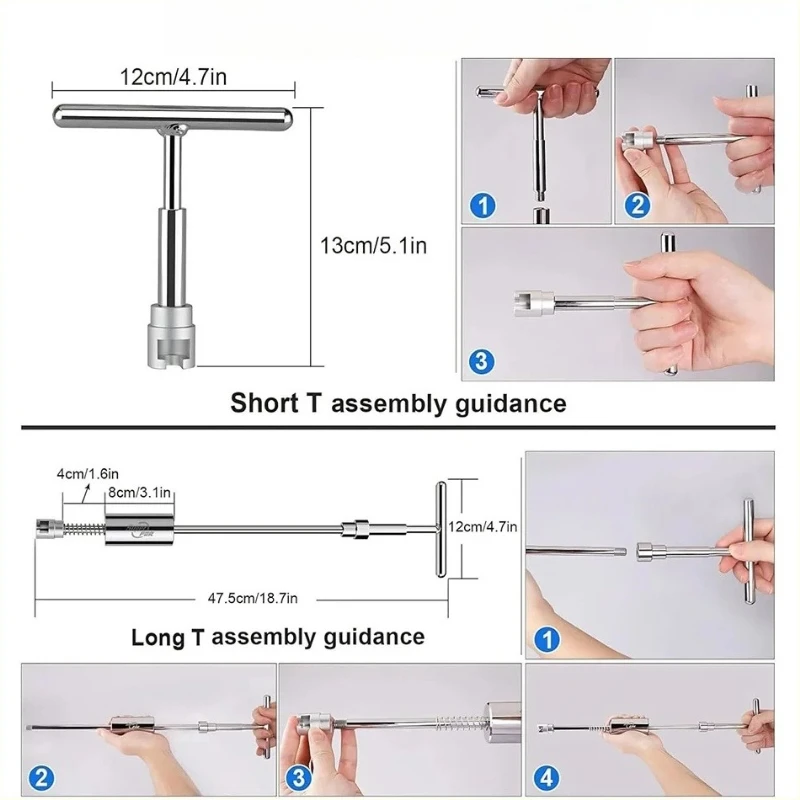 12cm/4.7in

13cm/5.1in

1

2

3

Short T assembly guidance

4cm/1.6in

8cm/3.1in

12cm/4.7in

47.5cm/18.7in

Long T assembly guidance

1

2

3

4