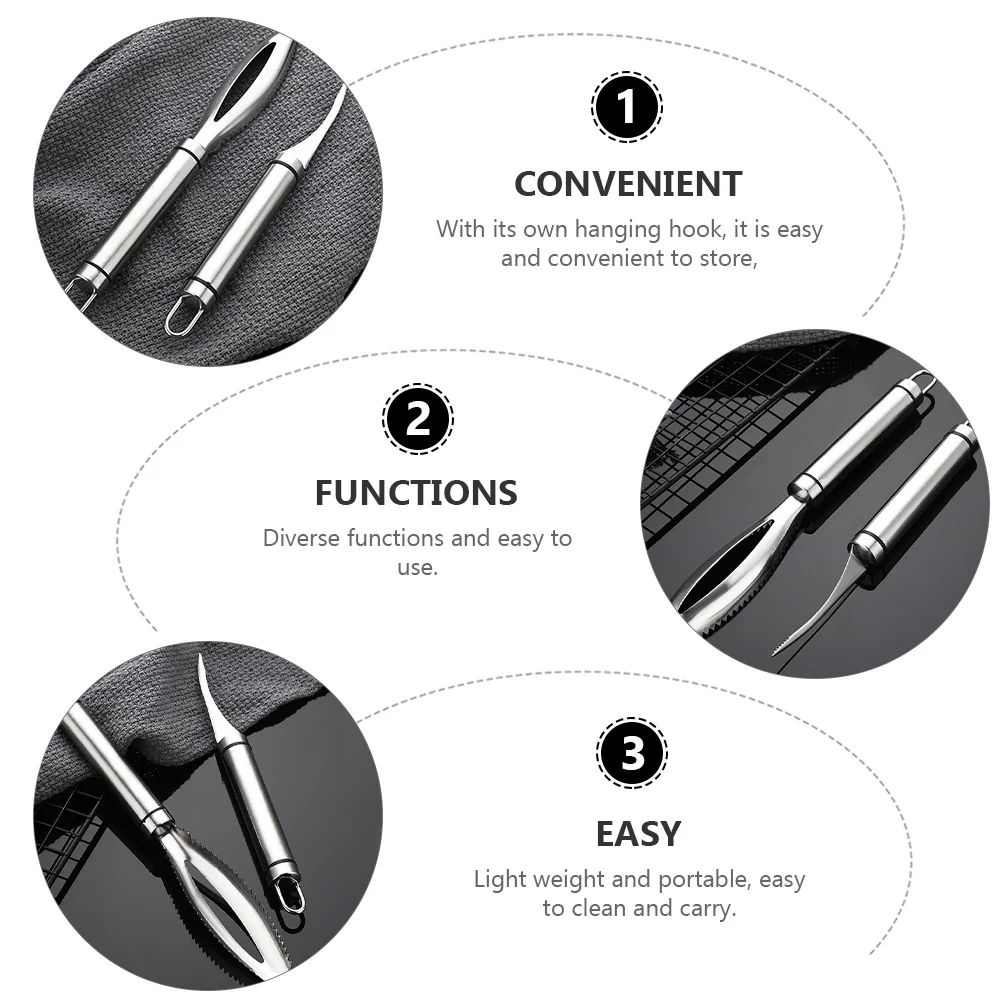 1

CONVENIENT

With its own hanging hook, it is easy and convenient to store,

2

FUNCTIONS

Diverse functions and easy to use.

3

EASY

Light weight and portable, easy to clean and carry.