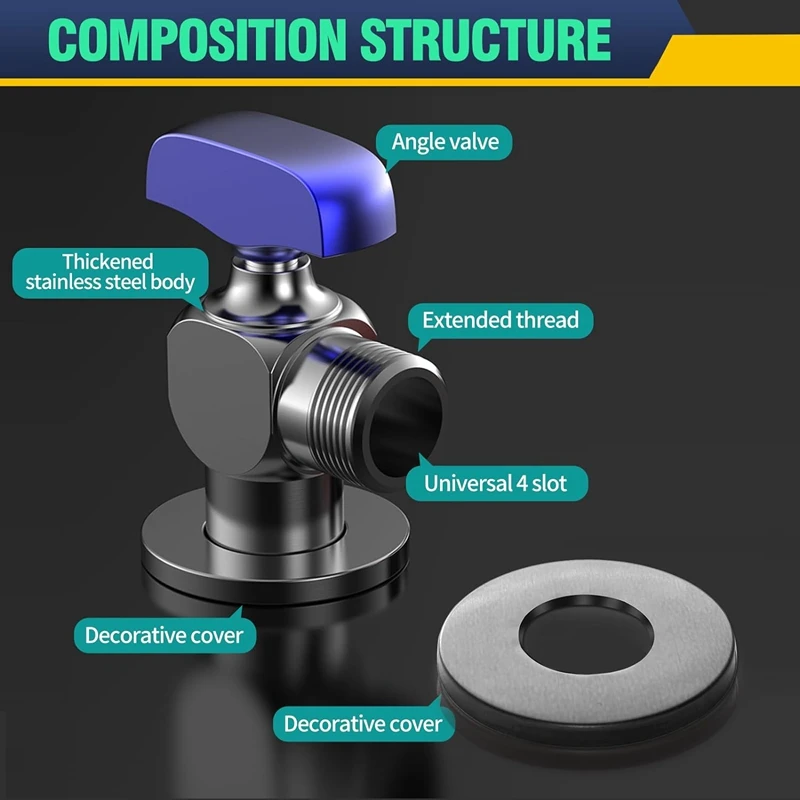 COMPOSITION STRUCTURE

Angle valve

Thickened stainless steel body

Extended thread

Universal 4 slot

Decorative cover

Decorative cover