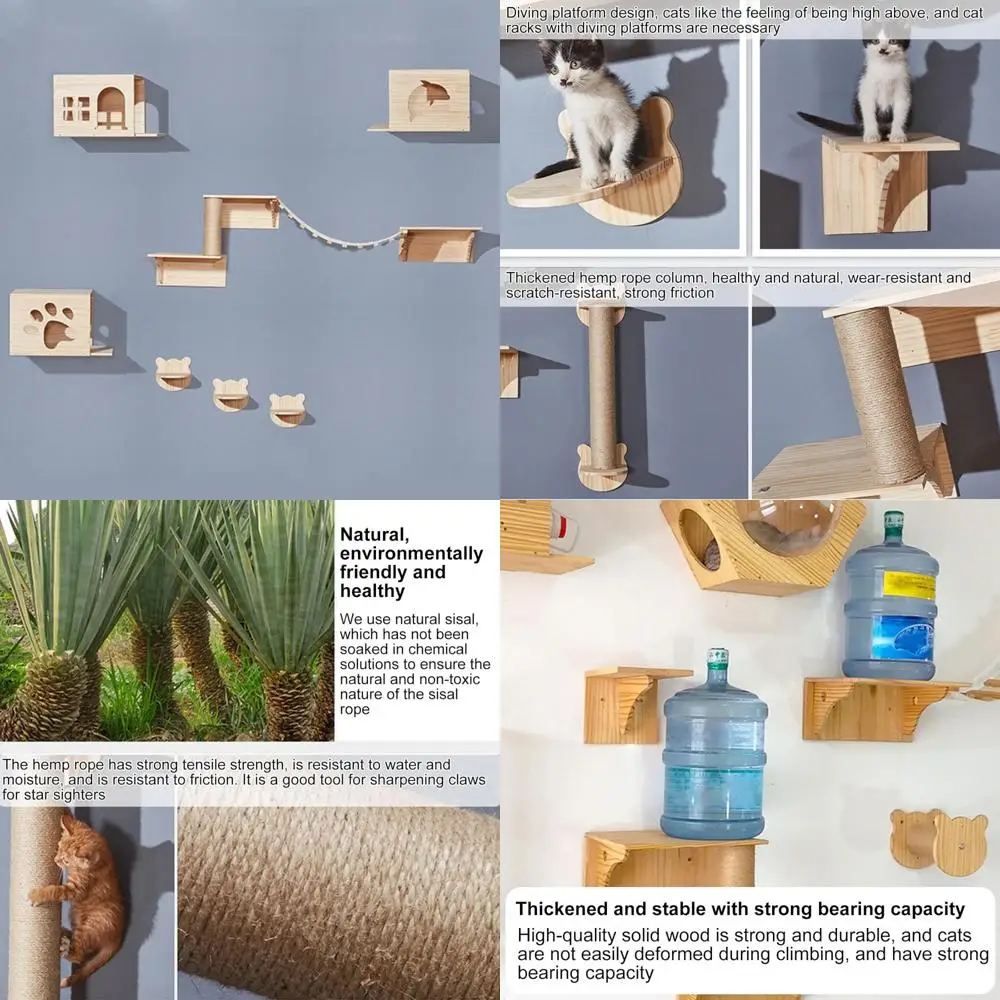 Diving platform design, cats like the feeling of being high above, and cat racks with diving platforms are necessary

Thickened hemp rope column, healthy and natural, wear-resistant and scratch-resistant, strong friction

Natural, environmentally friendly and healthy

We use natural sisal, which has not been soaked in chemical solutions to ensure the natural and non-toxic nature of the sisal rope

The hemp rope has strong tensile strength, is resistant to water and moisture, and is resistant to friction. It is a good tool for sharpening claws for star sighters

Thickened and stable with strong bearing capacity

High-quality solid wood is strong and durable, and cats are not easily deformed during climbing, and have strong bearing capacity