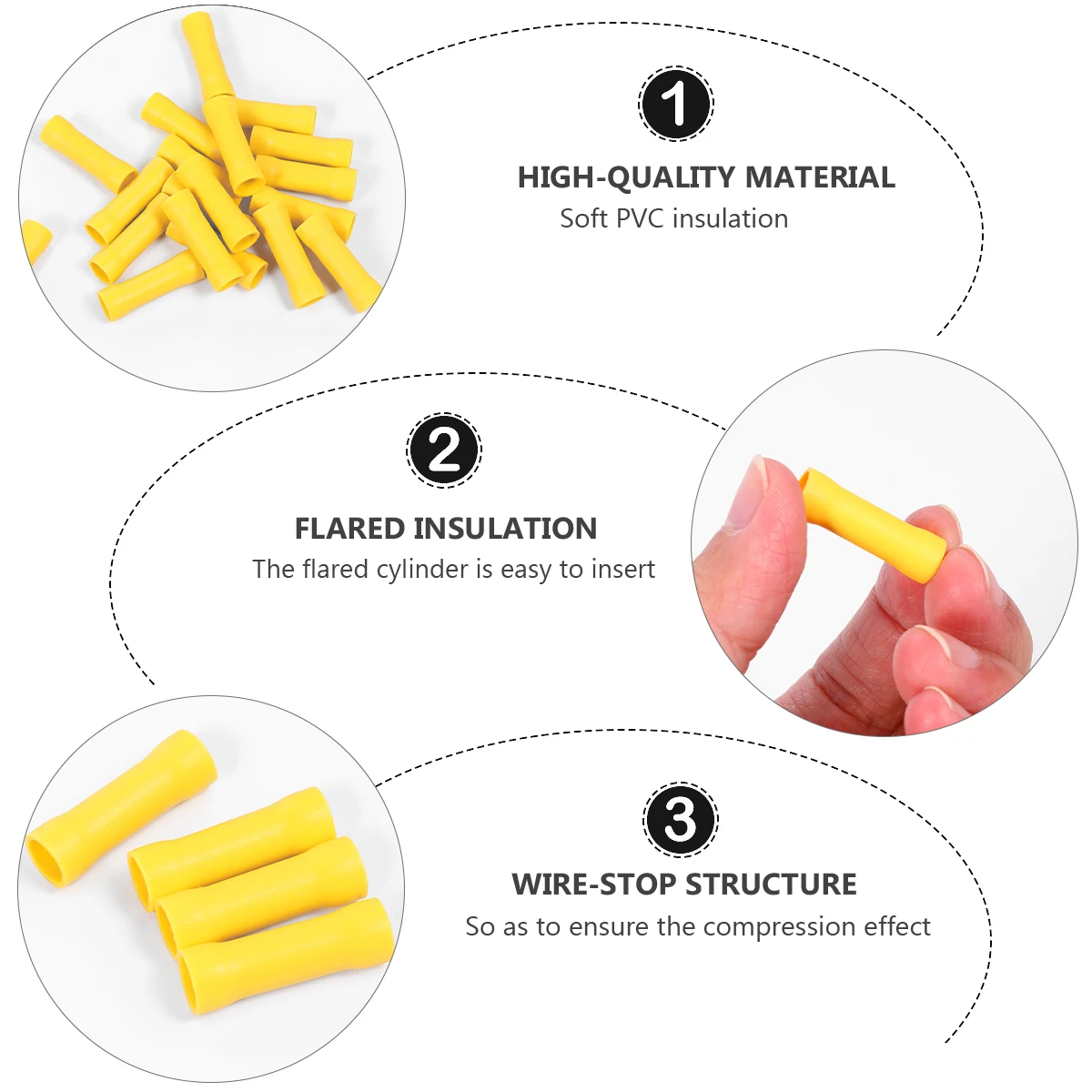 1

HIGH-QUALITY MATERIAL
Soft PVC insulation

2

FLARED INSULATION
The flared cylinder is easy to insert

3

WIRE-STOP STRUCTURE
So as to ensure the compression effect