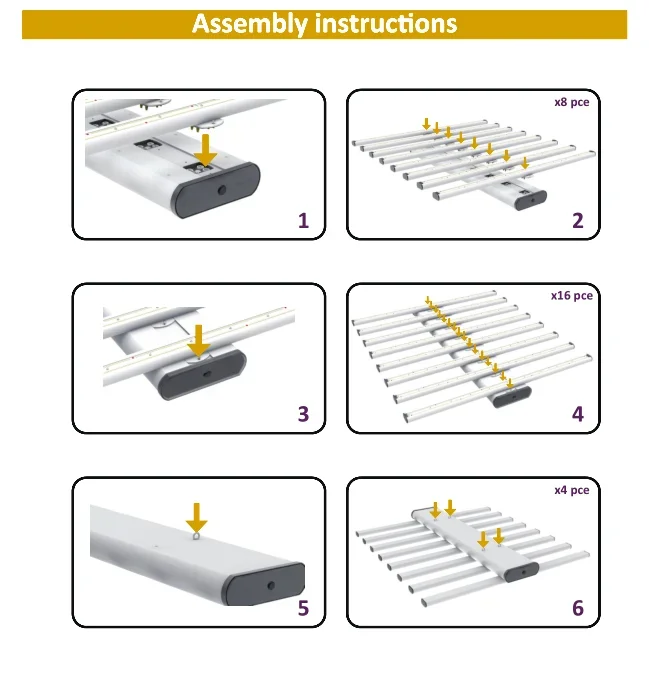 Assembly instructions

1

x8 pce

2

3

x16 pce

4

5

x4 pce

6