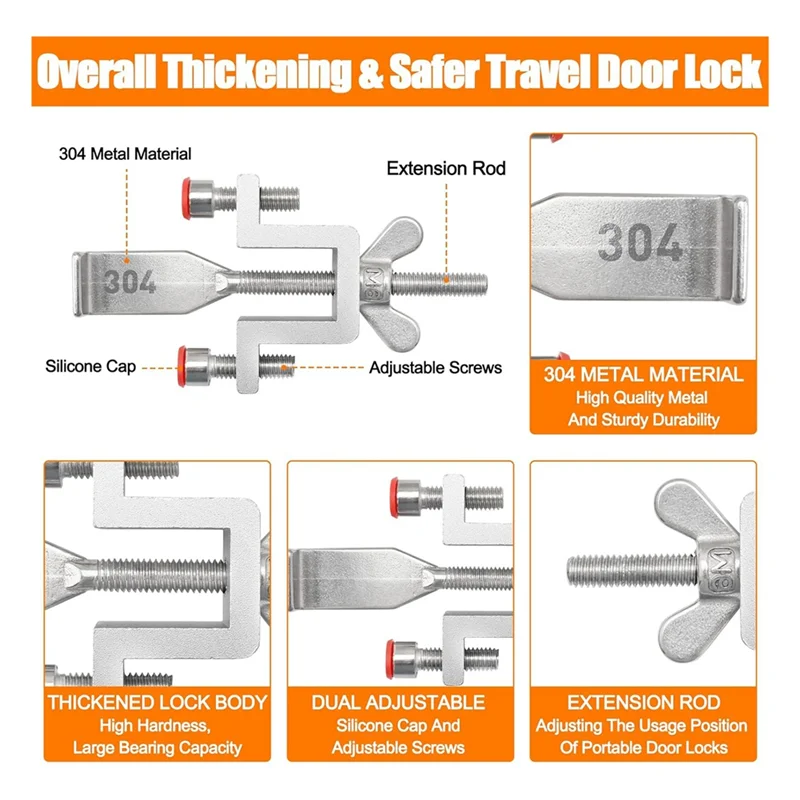 Overall Thickening & Safer Travel Door Lock

304 Metal Material

Extension Rod

304

M6

Silicone Cap

Adjustable Screws

304

304 METAL MATERIAL
High Quality Metal
And Sturdy Durability

THICKENED LOCK BODY
High Hardness,
Large Bearing Capacity

DUAL ADJUSTABLE
Silicone Cap And
Adjustable Screws

M6

EXTENSION ROD
Adjusting The Usage Position
Of Portable Door Locks