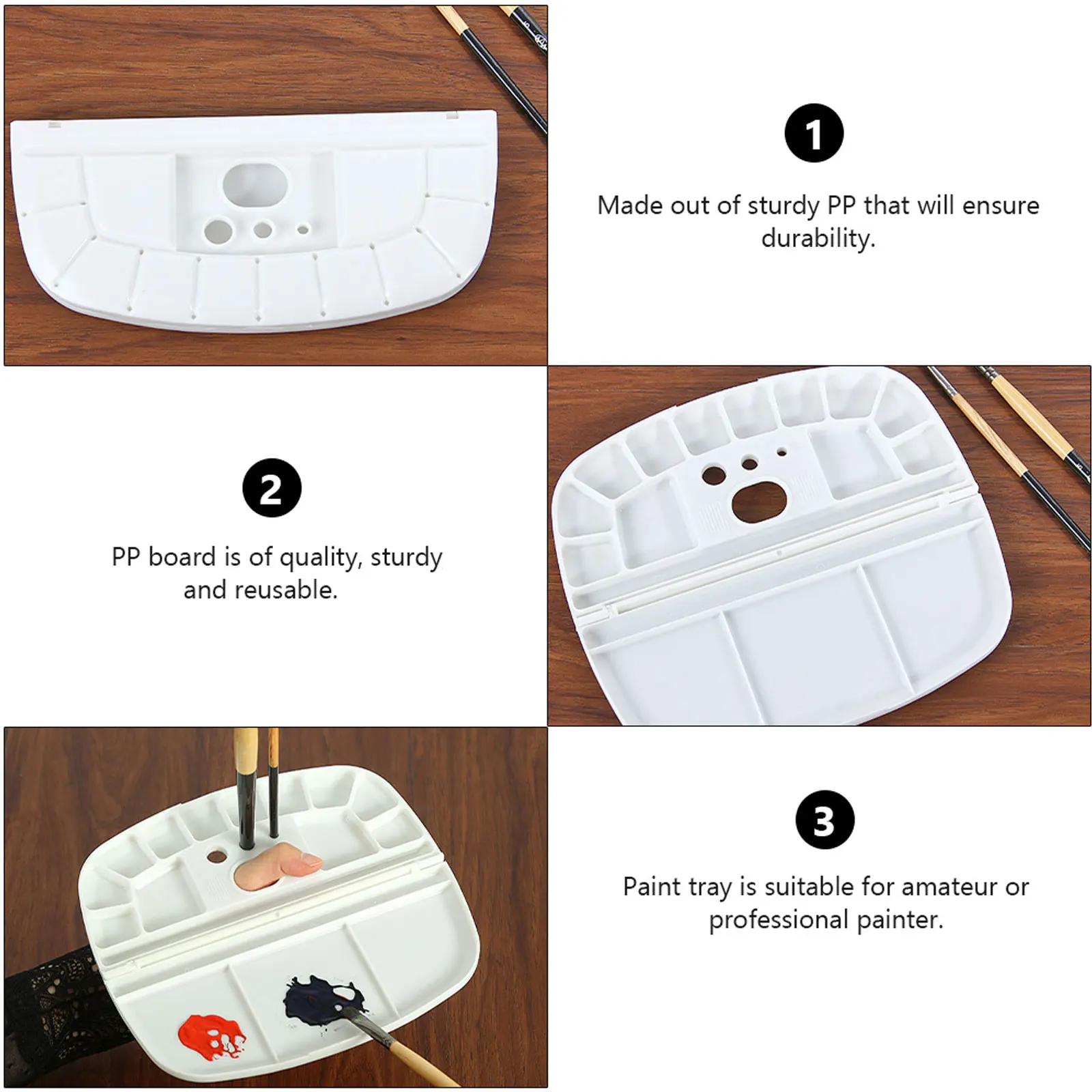 1

Made out of sturdy PP that will ensure durability.

2

PP board is of quality, sturdy and reusable.

3

Paint tray is suitable for amateur or professional painter.