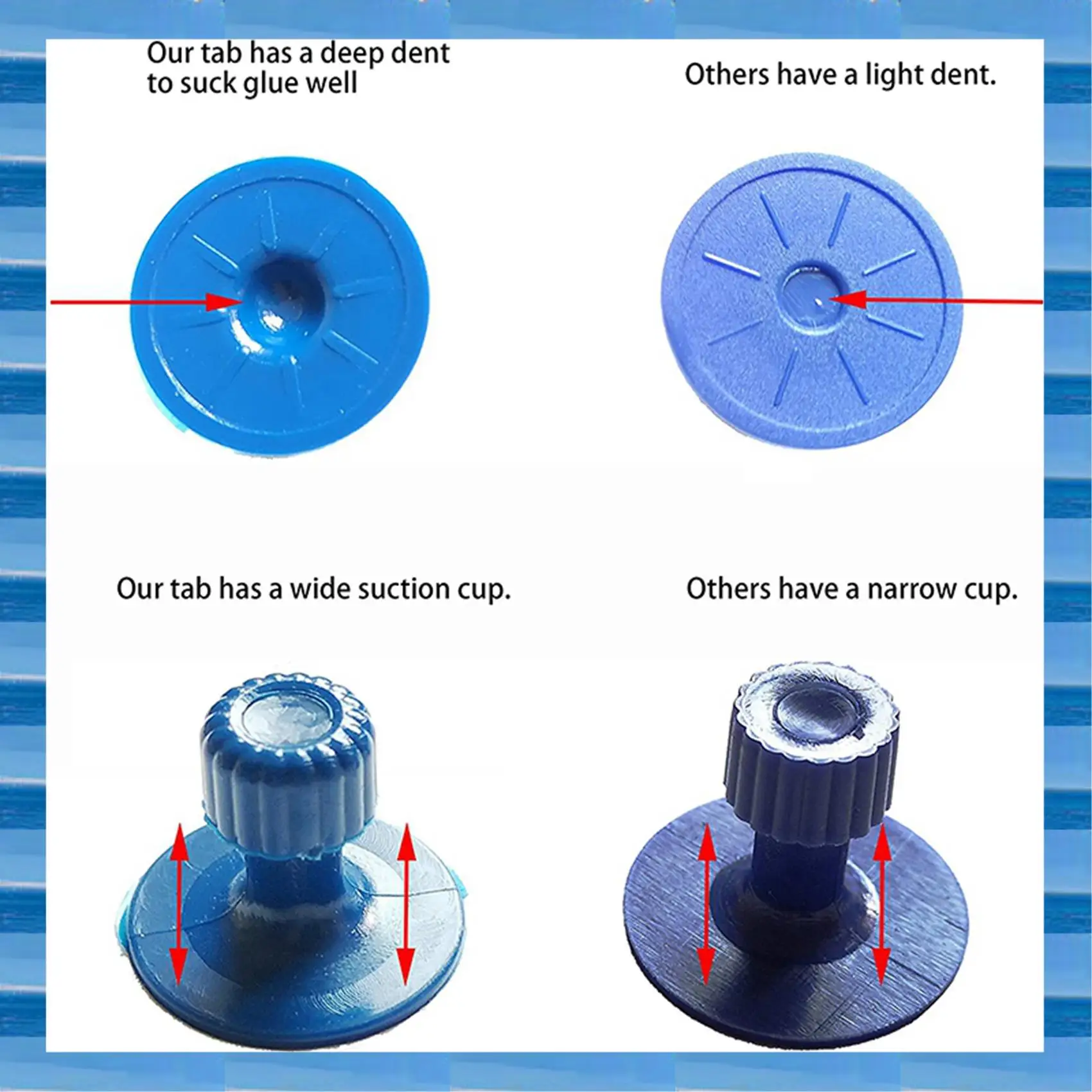 Our tab has a deep dent to suck glue well

Others have a light dent.

Our tab has a wide suction cup.

Others have a narrow cup.