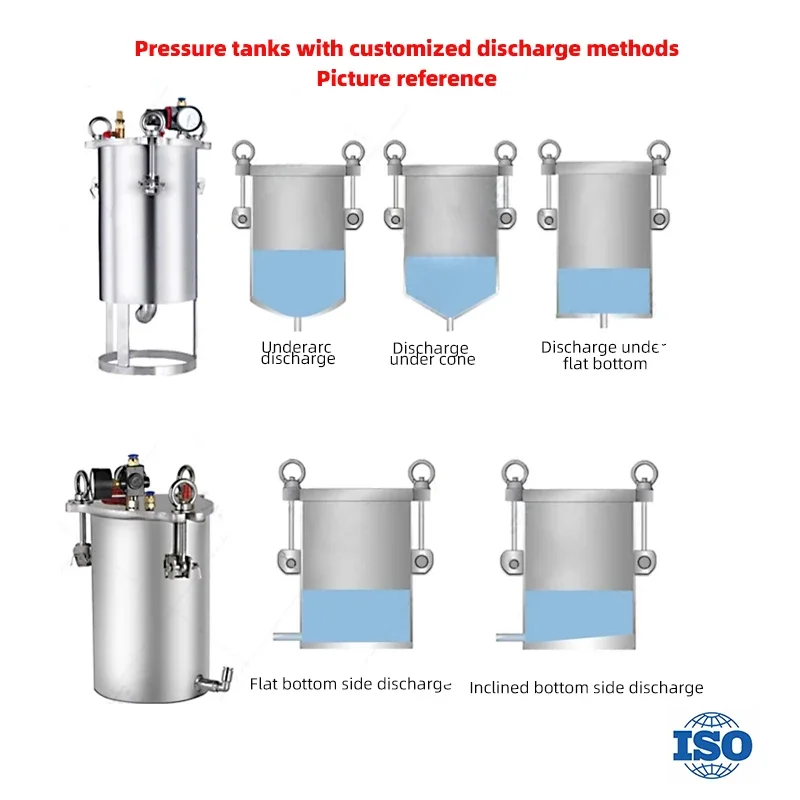 Pressure tanks with customized discharge methods
Picture reference

Underarc discharge

Discharge under cone

Discharge under flat bottom

Flat bottom side discharge

Inclined bottom side discharge

ISO