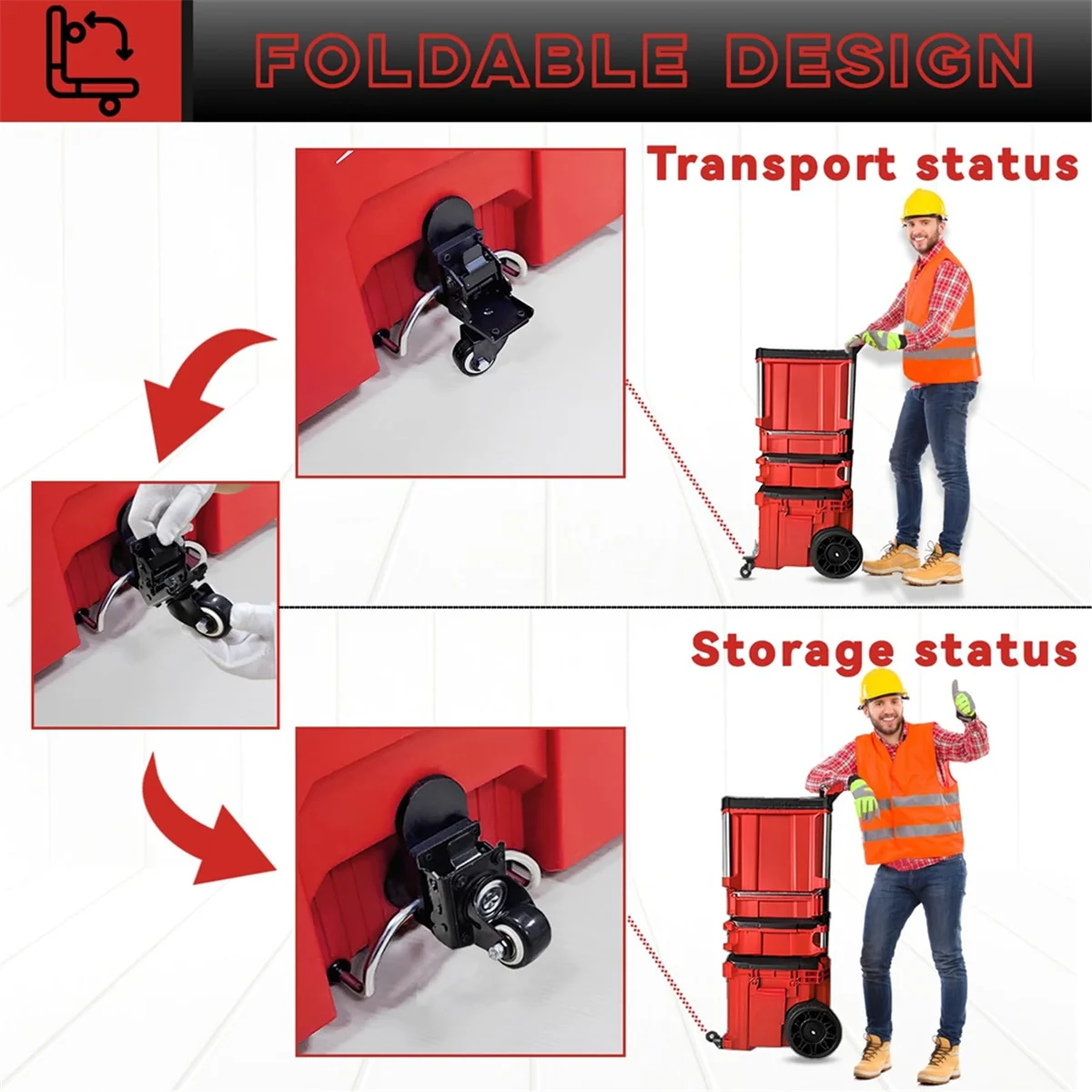 FOLDABLE DESIGN

Transport status

Storage status