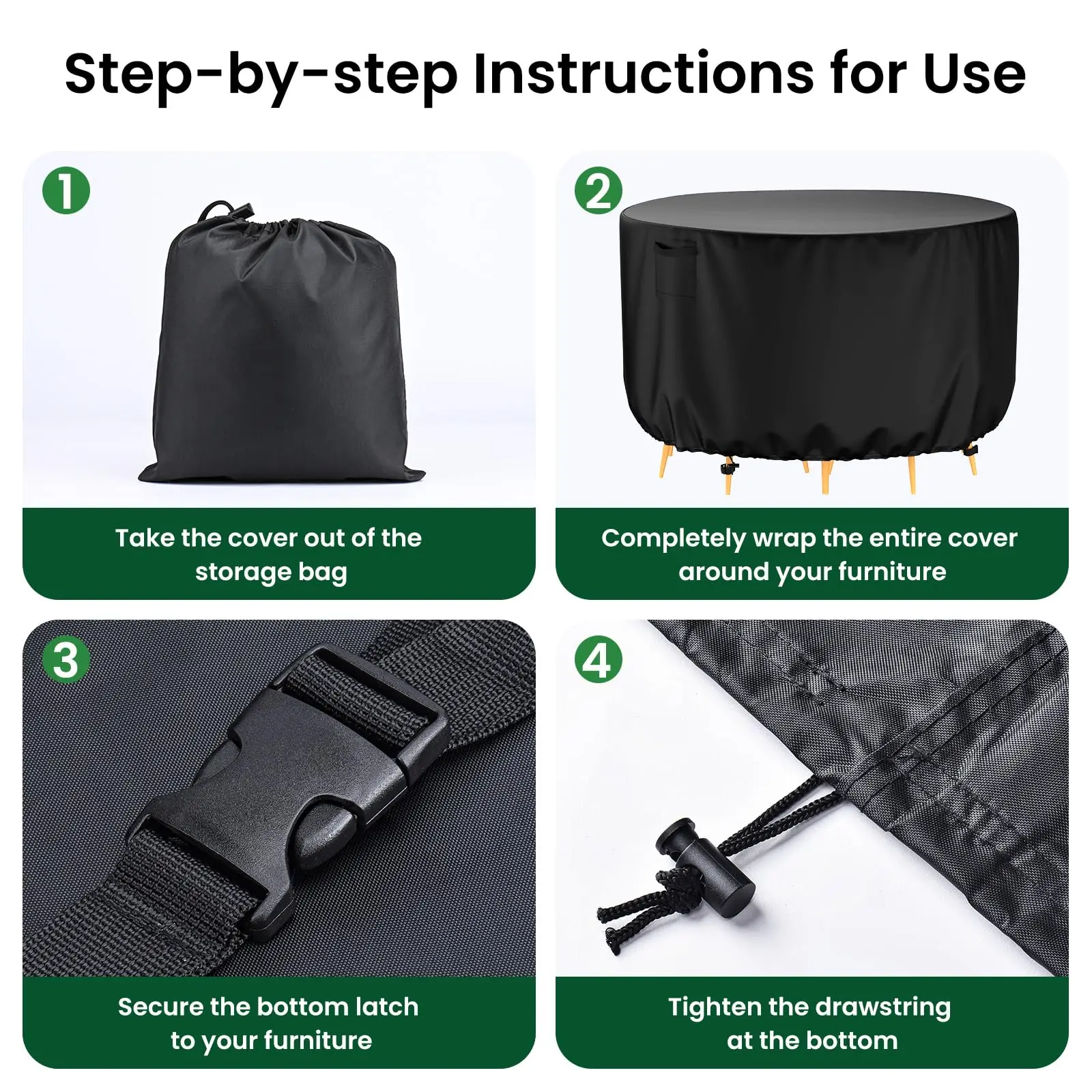 Step-by-step Instructions for Use

1

Take the cover out of the storage bag

2

Completely wrap the entire cover around your furniture

3

Secure the bottom latch to your furniture

4

Tighten the drawstring at the bottom