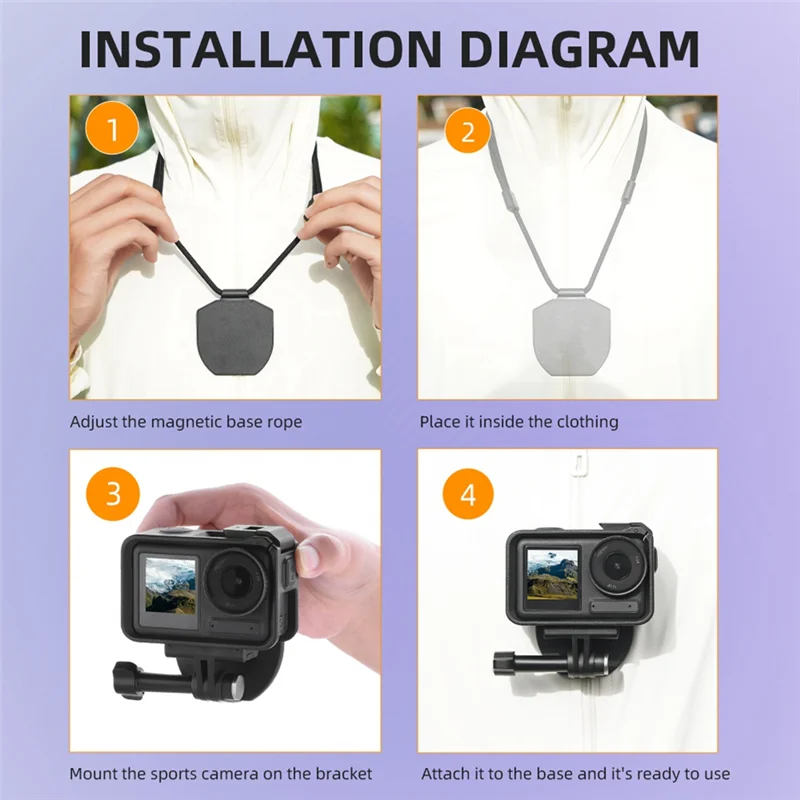 INSTALLATION DIAGRAM

1

Adjust the magnetic base rope

2

Place it inside the clothing

3

Mount the sports camera on the bracket

4

Attach it to the base and it's ready to use