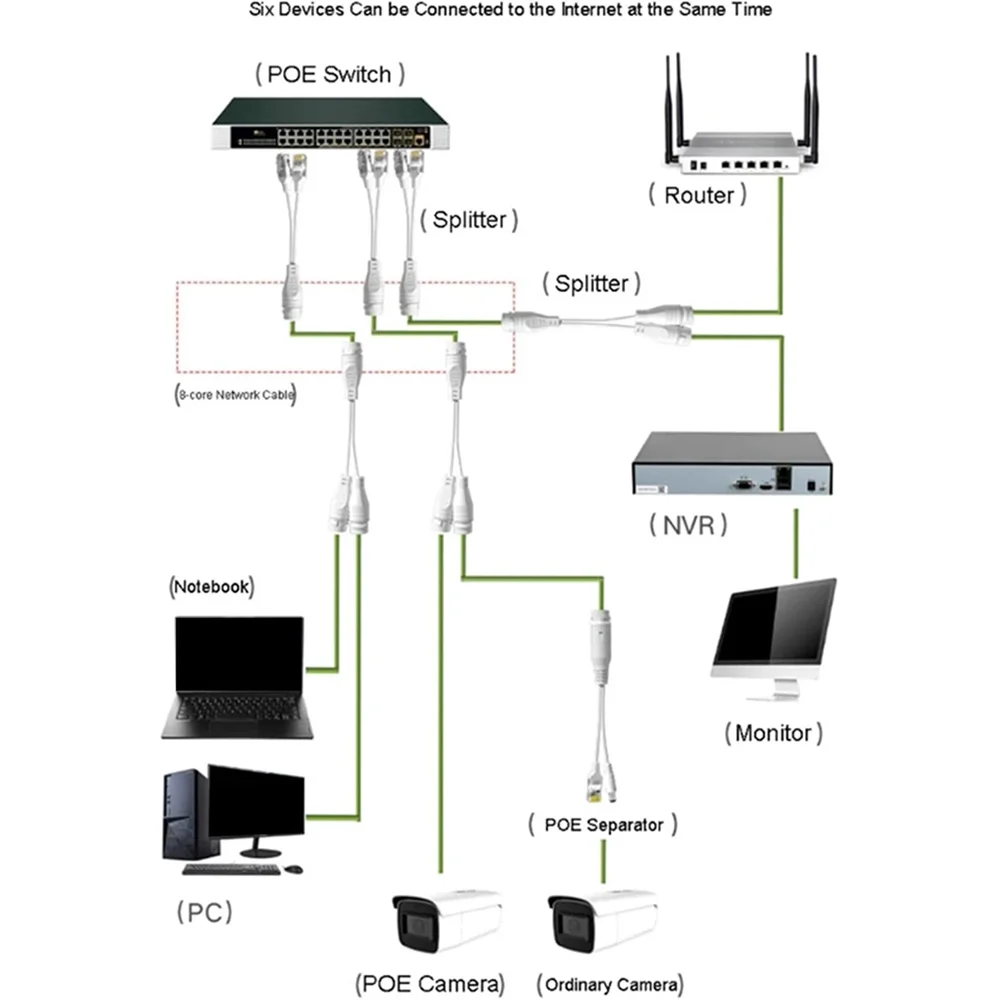 Six Devices Can be Connected to the Internet at the Same Time

( POE Switch )

( Router )

( Splitter )

( Splitter )

(8-core Network Cable)

( NVR )

(Notebook)

( Monitor )

( POE Separator )

( PC )

(POE Camera)

(Ordinary Camera)