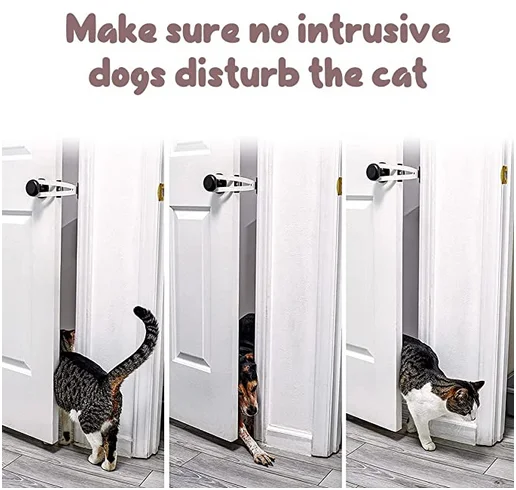 Make sure no intrusive dogs disturb the cat