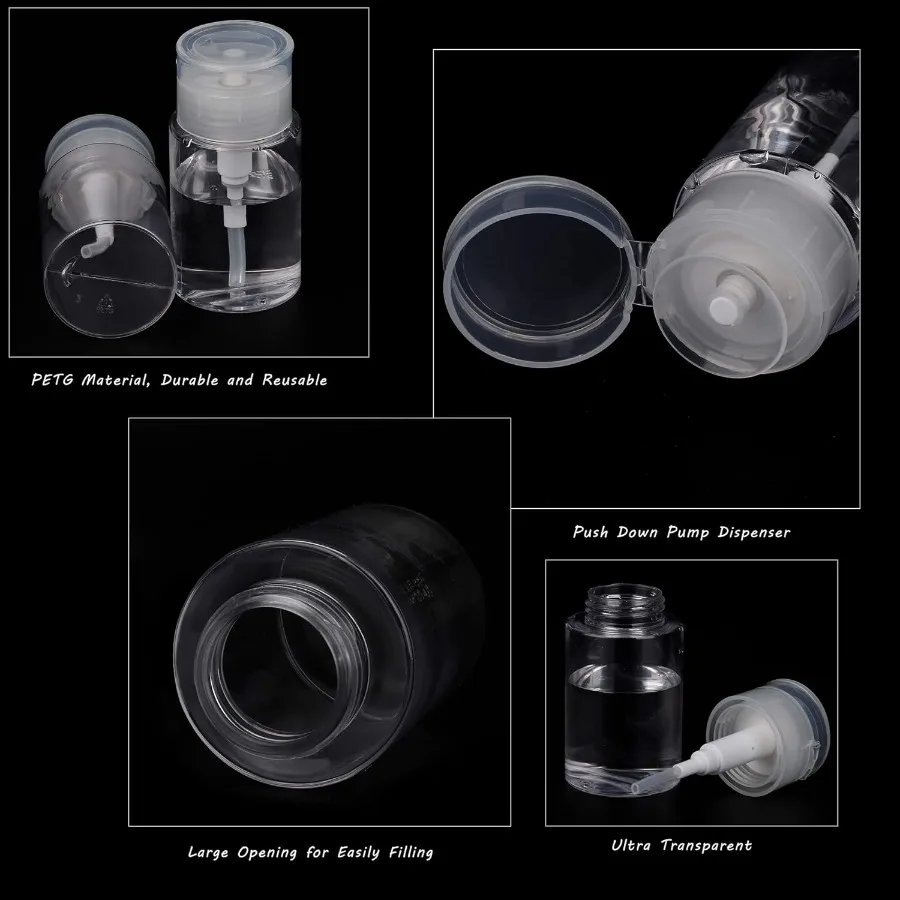 PETG Material, Durable and Reusable

Push Down Pump Dispenser

Large Opening for Easily Filling

Ultra Transparent