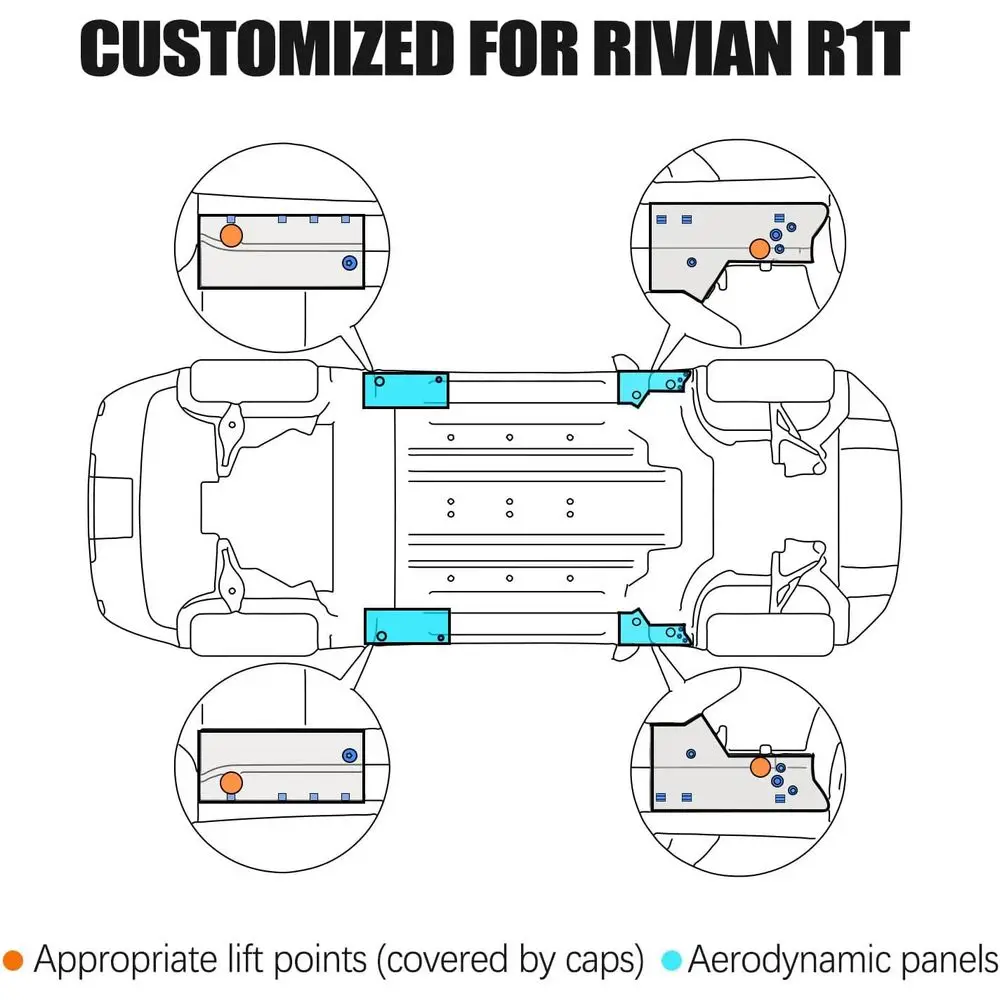 CUSTOMIZED FOR RIVIAN R1T

Appropriate lift points (covered by caps) Aerodynamic panels