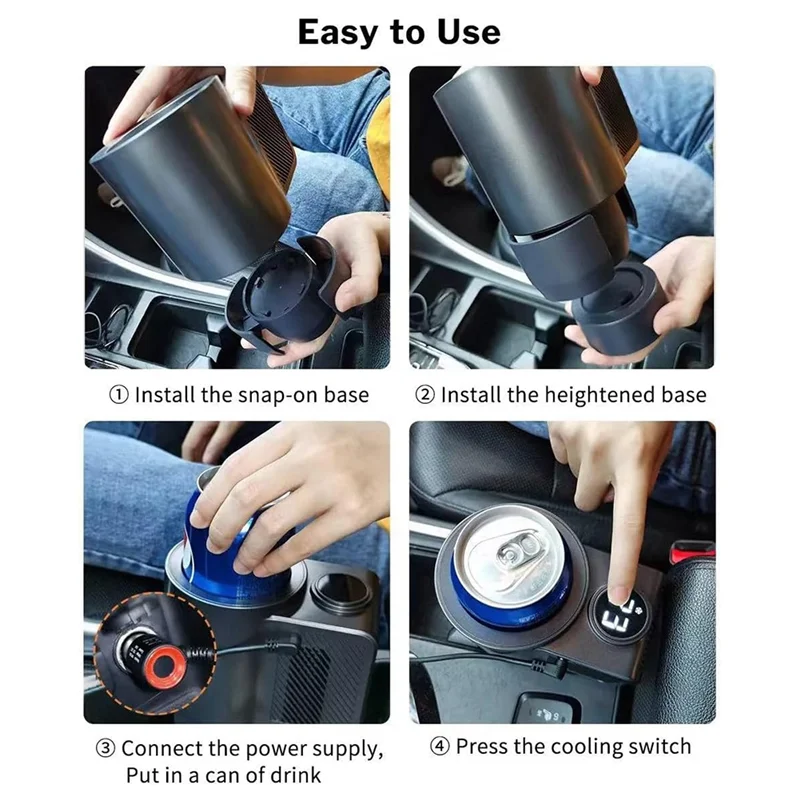 Easy to Use

① Install the snap-on base

② Install the heightened base

③ Connect the power supply, Put in a can of drink

④ Press the cooling switch